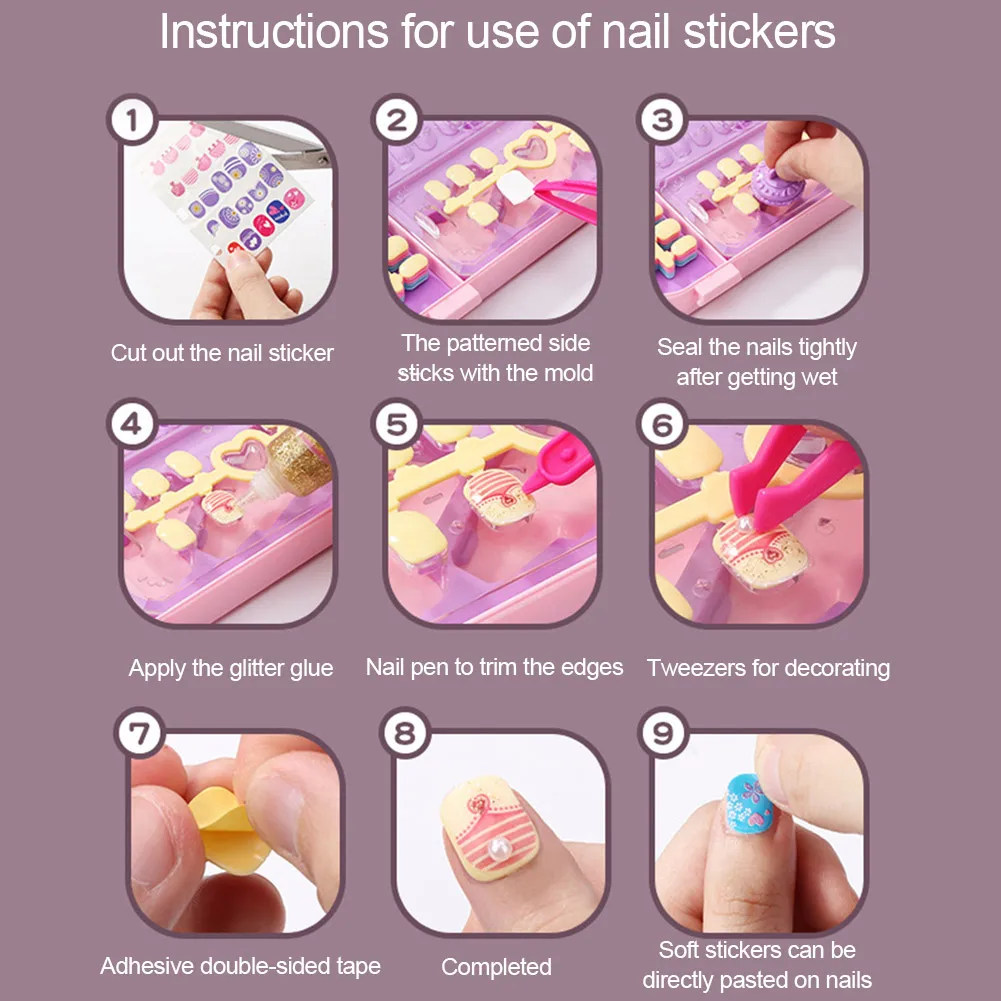 Instructions for use of nail stickers

1
Cut out the nail sticker

2
The patterned side sticks with the mold

3
Seal the nails tightly after getting wet

4
Apply the glitter glue

5
Nail pen to trim the edges

6
Tweezers for decorating

7
Adhesive double-sided tape

8
Completed

9
Soft stickers can be directly pasted on nails