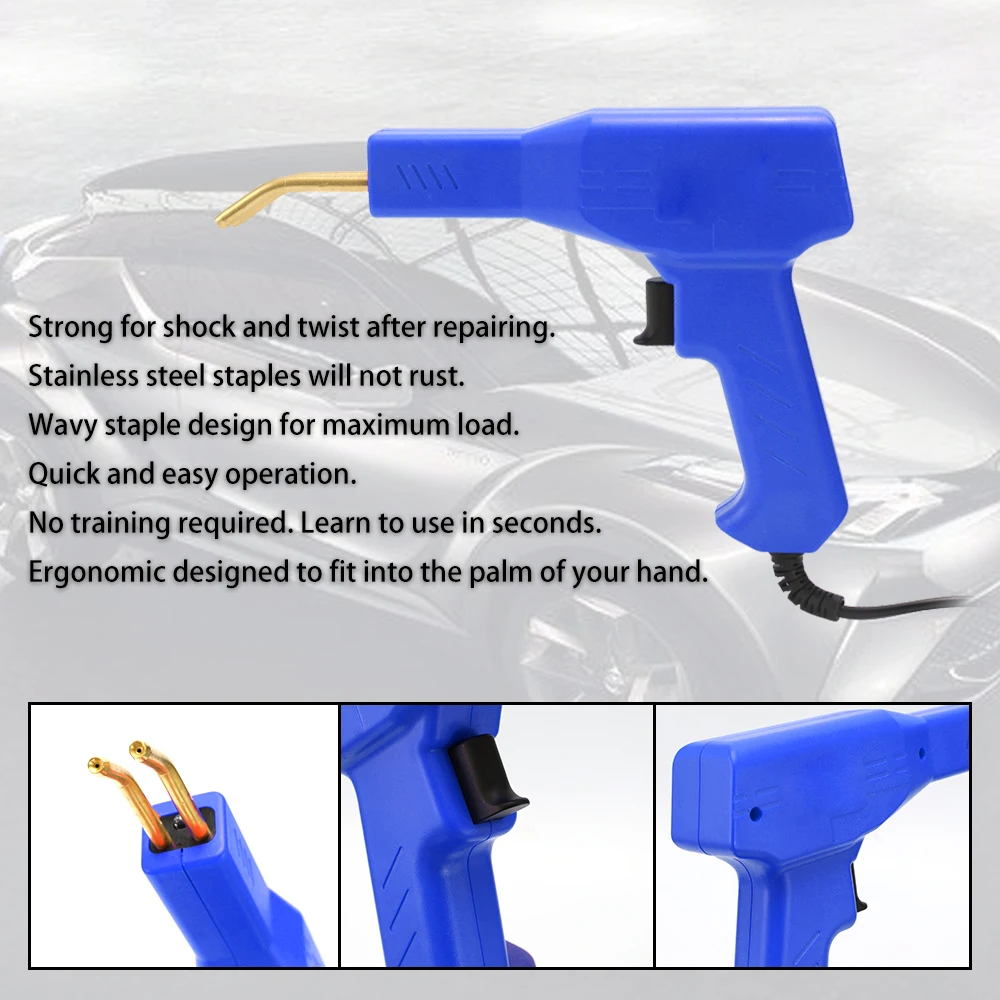 Strong for shock and twist after repairing.
Stainless steel staples will not rust.
Wavy staple design for maximum load.
Quick and easy operation.
No training required. Learn to use in seconds.
Ergonomic designed to fit into the palm of your hand.