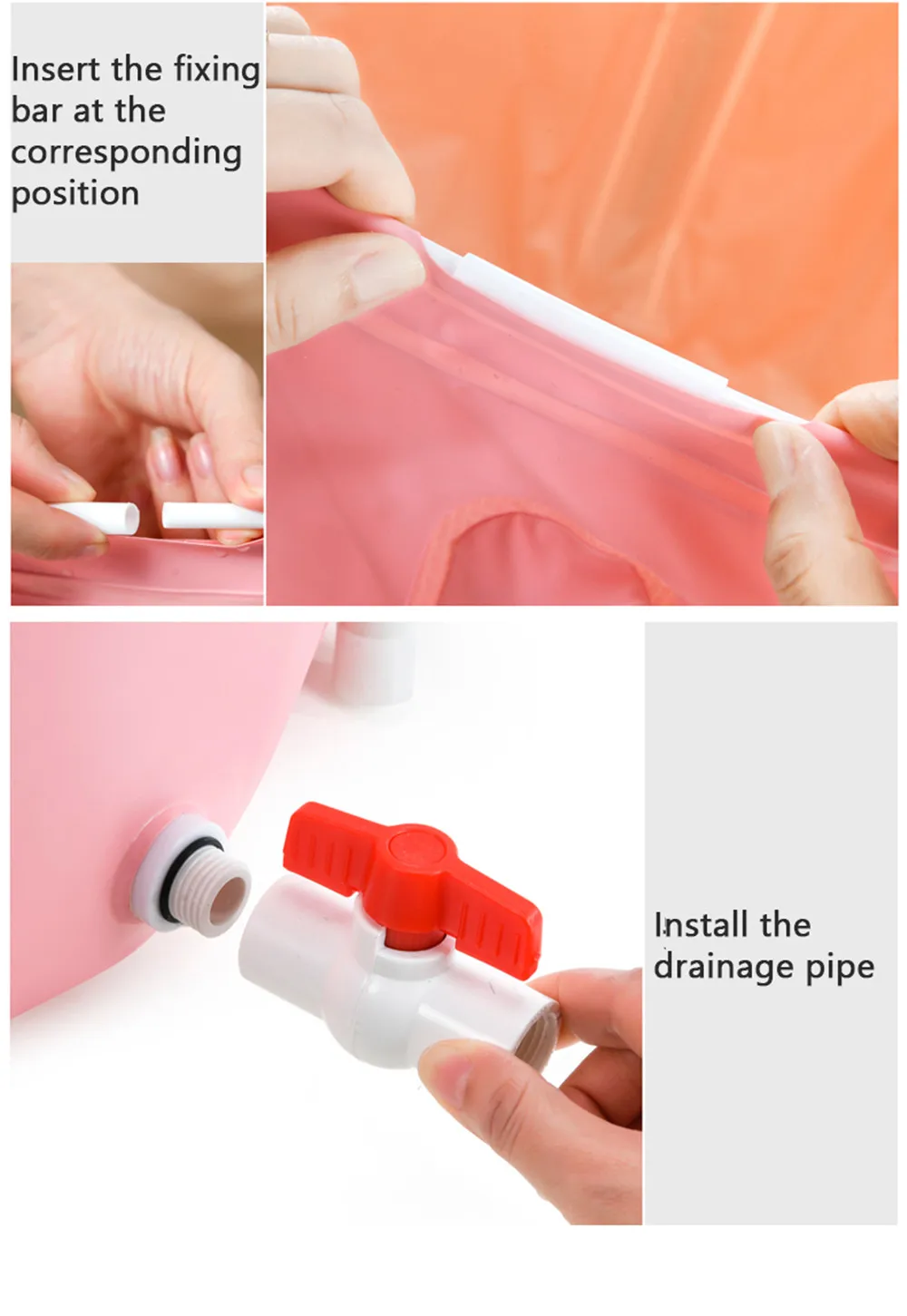 Insert the fixing bar at the corresponding position

Install the drainage pipe