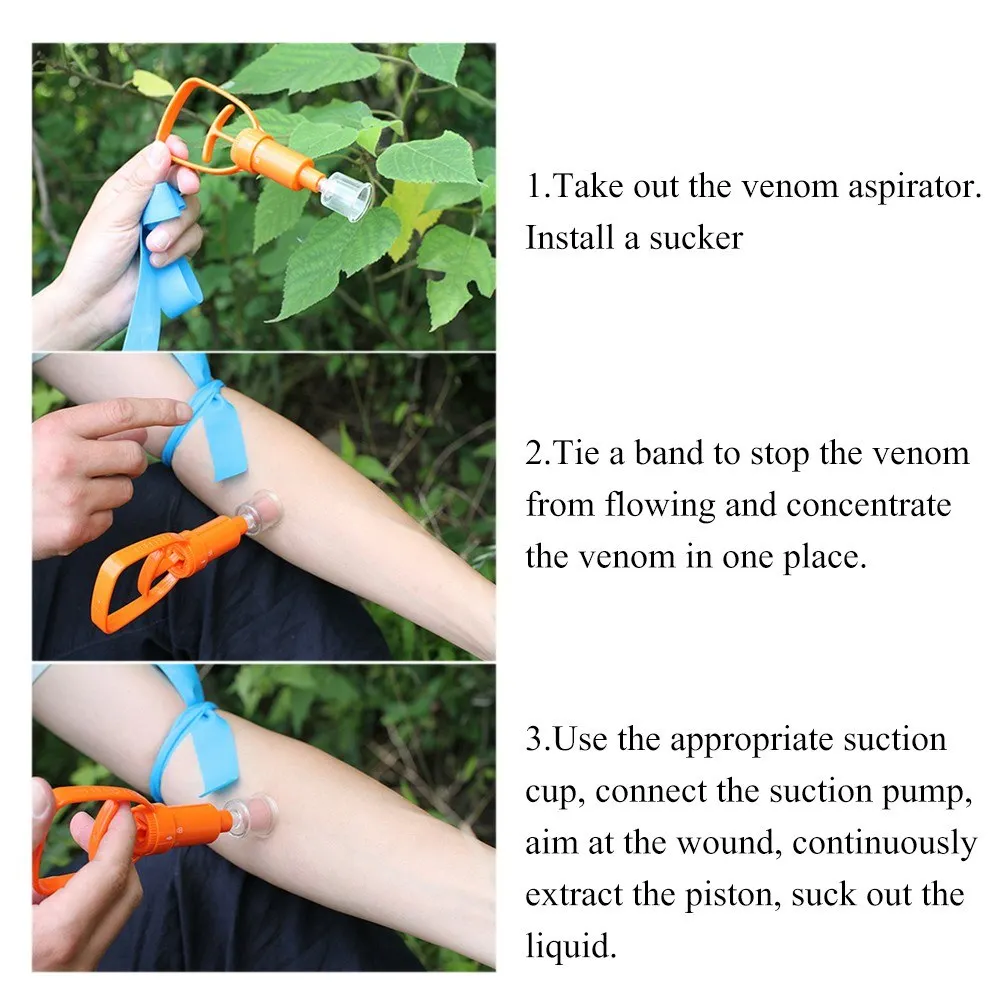 1.Take out the venom aspirator. Install a sucker

2.Tie a band to stop the venom from flowing and concentrate the venom in one place.

3.Use the appropriate suction cup, connect the suction pump, aim at the wound, continuously extract the piston, suck out the liquid.