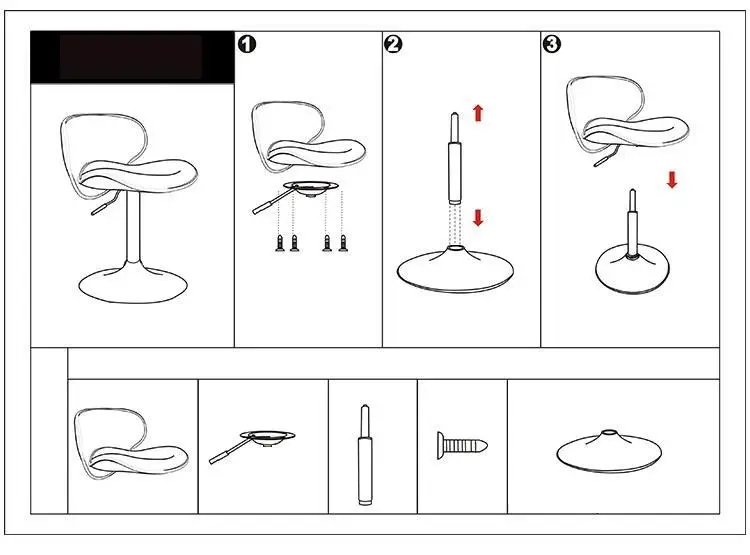 1

2

3