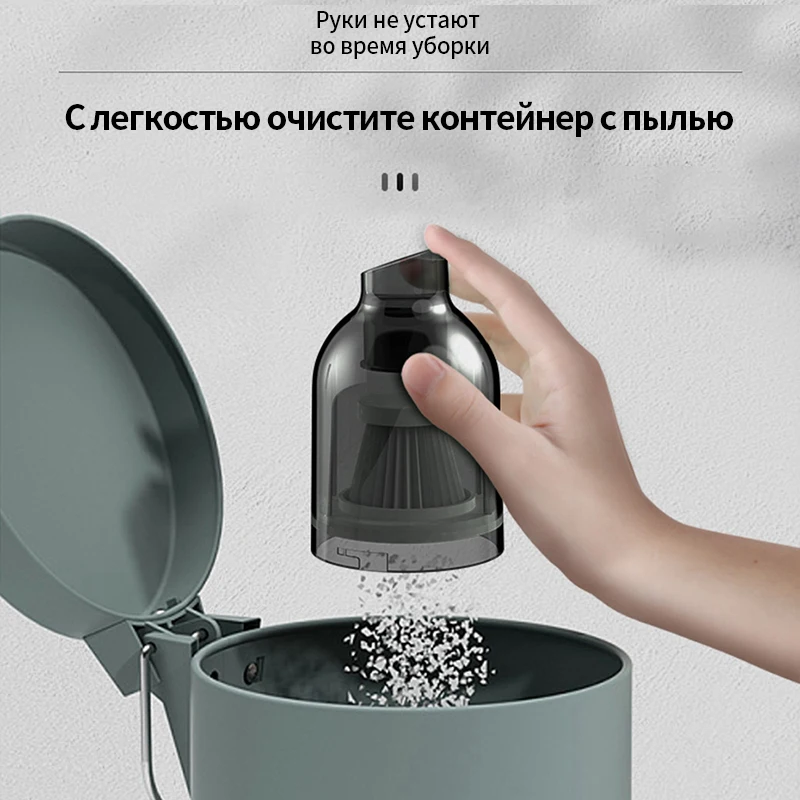 Руки не устают во время уборки

С легкостью очистите контейнер с пылью