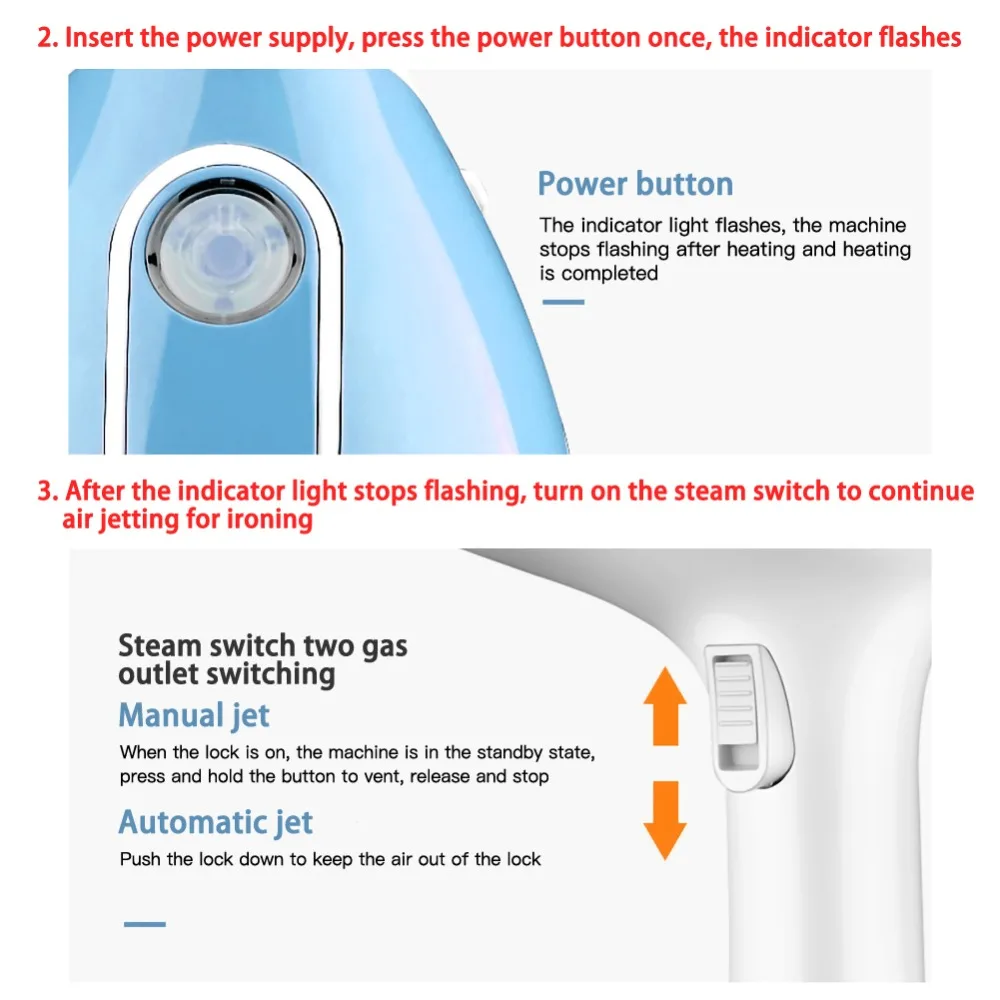 2. Insert the power supply, press the power button once, the indicator flashes

Power button

The indicator light flashes, the machine stops flashing after heating and heating is completed

3. After the indicator light stops flashing, turn on the steam switch to continue air jetting for ironing

Steam switch two gas outlet switching

Manual jet

When the lock is on, the machine is in the standby state, press and hold the button to vent, release and stop

Automatic jet

Push the lock down to keep the air out of the lock