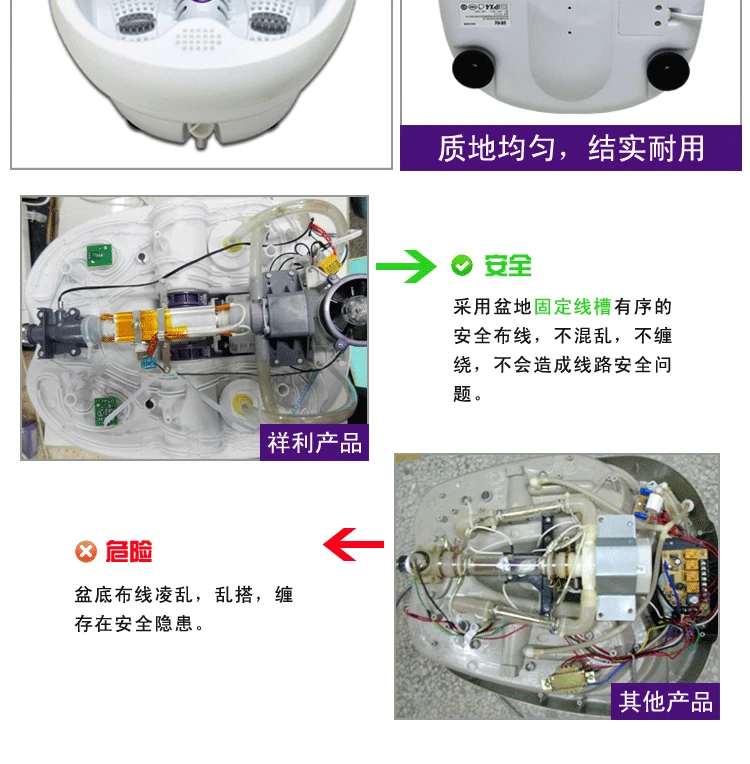 质地均匀，结实耐用

安全

采用盆地固定线槽有序的安全布线，不混乱，不缠绕，不会造成线路安全问题。

祥利产品

危险

盆底布线凌乱，乱搭，缠存在安全隐患。

其他产品