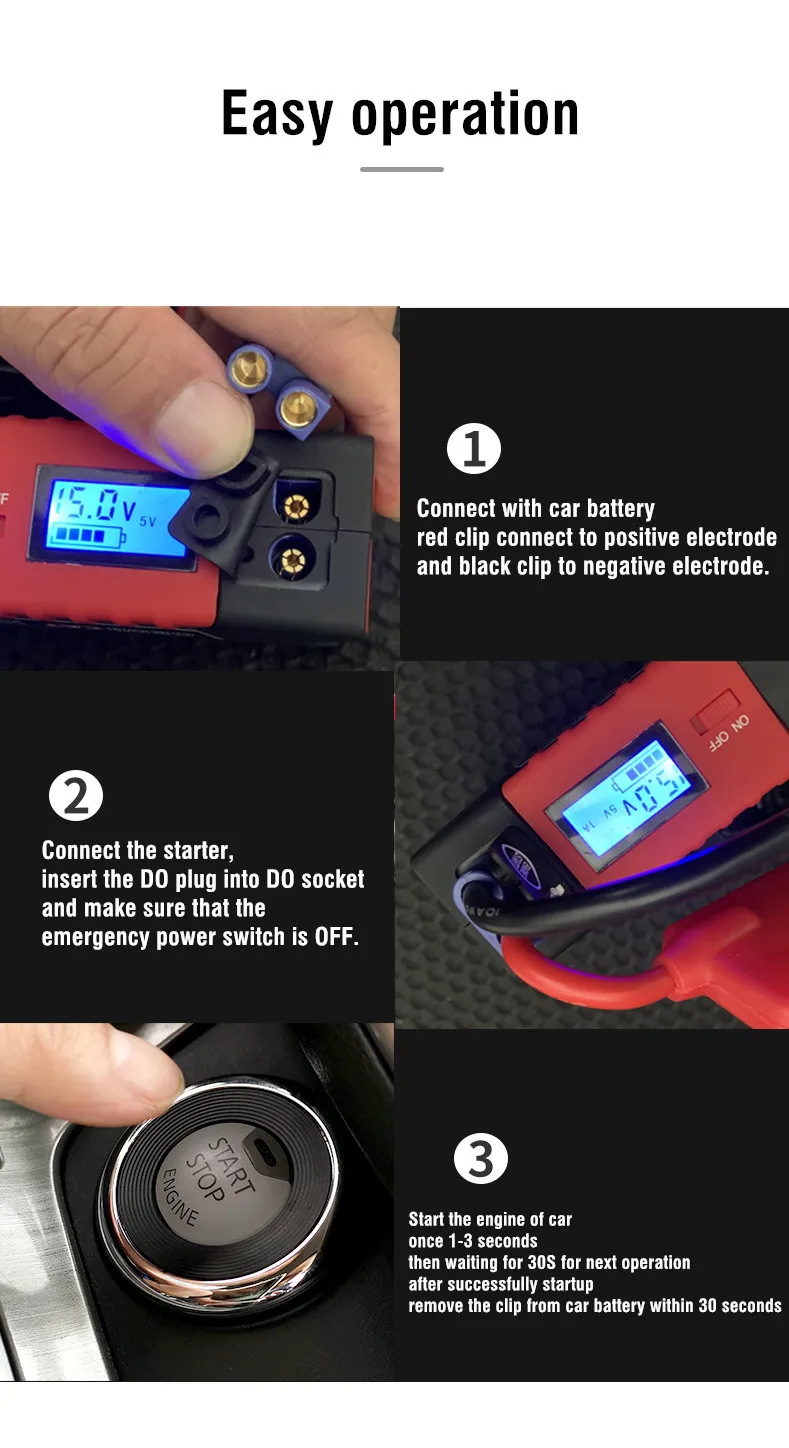 Easy operation

15.0V 5V

1

Connect with car battery red clip connect to positive electrode and black clip to negative electrode.

2

Connect the starter, insert the DO plug into DO socket and make sure that the emergency power switch is OFF.

ON OFF

15.0V 5V 1A

START STOP ENGINE

3

Start the engine of car
once 1-3 seconds
then waiting for 30S for next operation
after successfully startup
remove the clip from car battery within 30 seconds