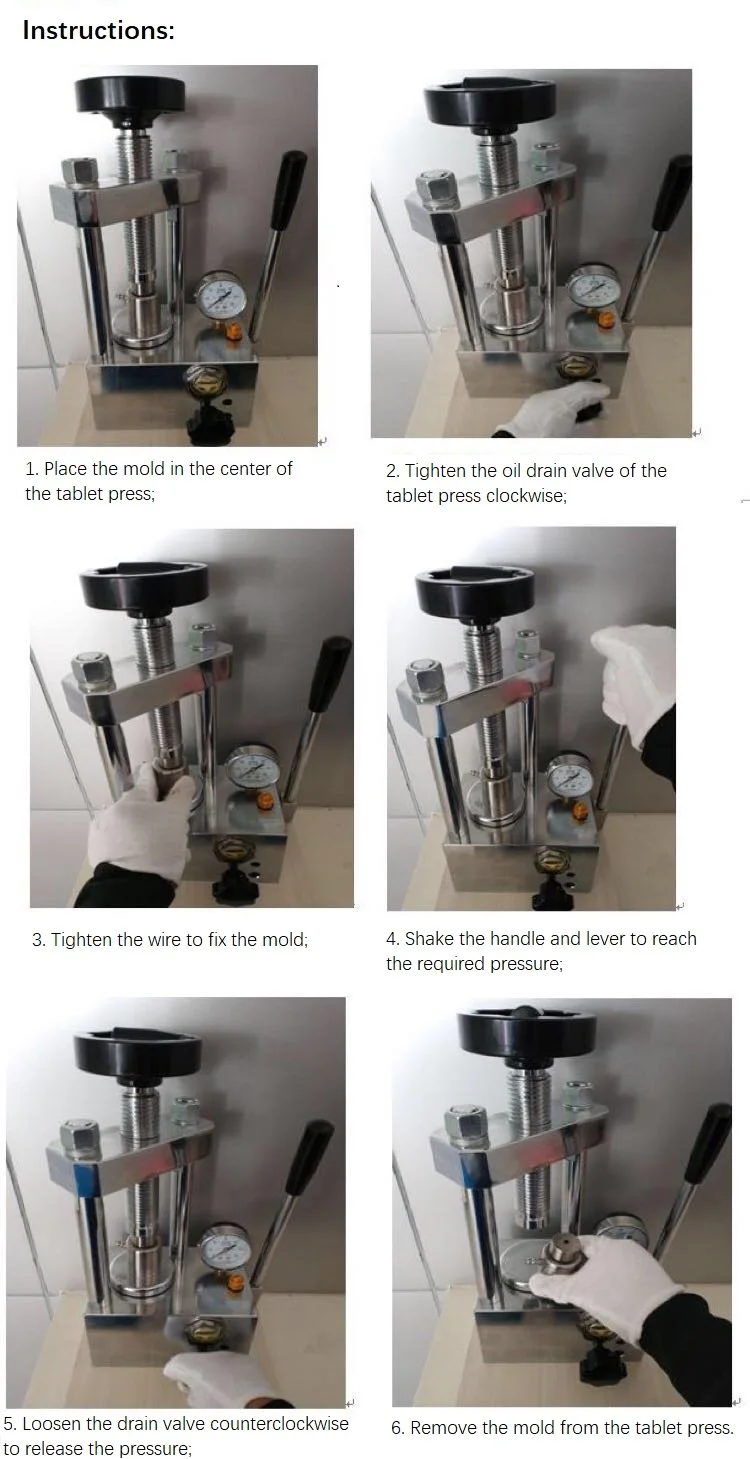 Instructions:

1. Place the mold in the center of the tablet press;

2. Tighten the oil drain valve of the tablet press clockwise;

3. Tighten the wire to fix the mold;

4. Shake the handle and lever to reach the required pressure;

5. Loosen the drain valve counterclockwise to release the pressure;

6. Remove the mold from the tablet press.