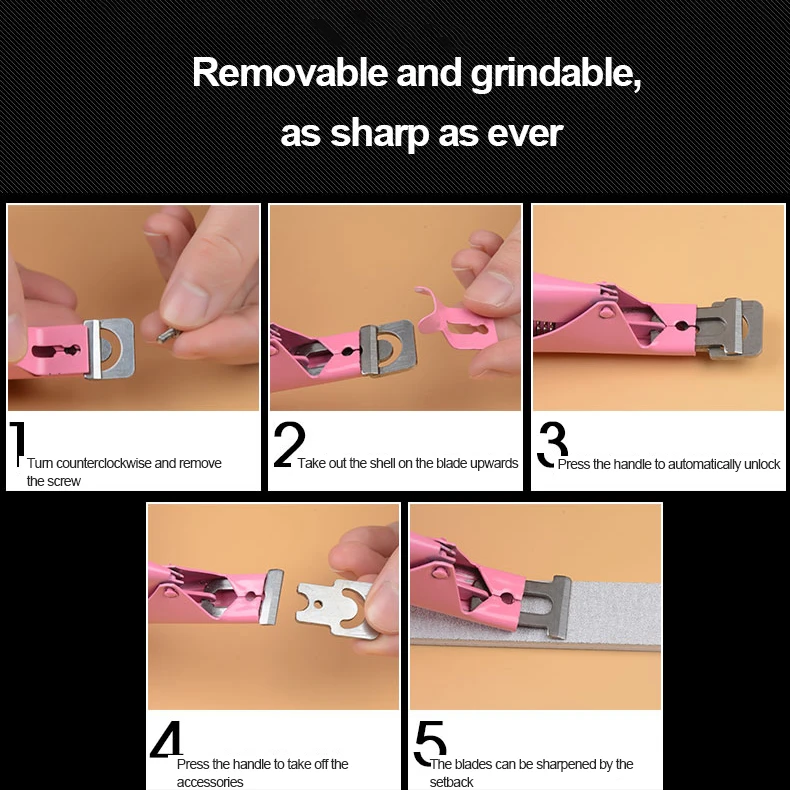 Removable and grindable, as sharp as ever

1 Turn counterclockwise and remove the screw

2 Take out the shell on the blade upwards

3 Press the handle to automatically unlock

4 Press the handle to take off the accessories

5 The blades can be sharpened by the setback