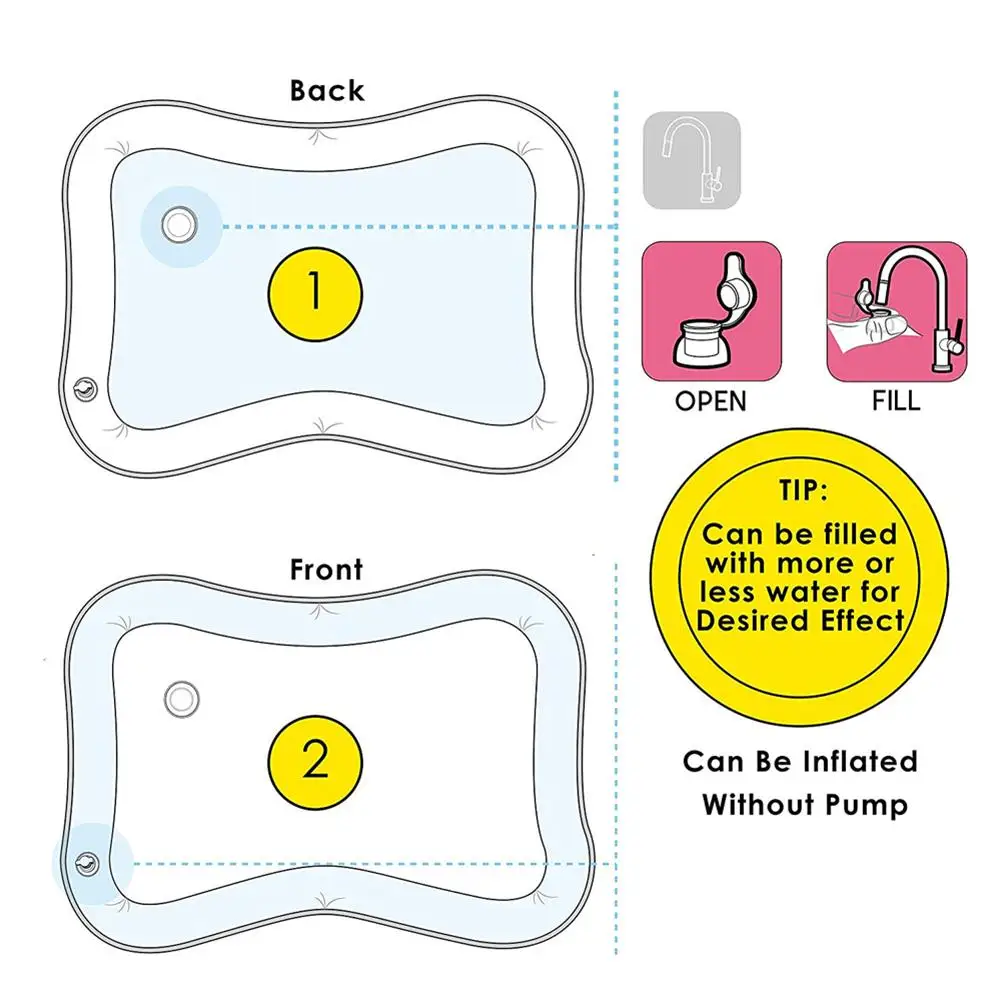 Back

1

OPEN

FILL

TIP:
Can be filled with more or less water for Desired Effect

Front

2

Can Be Inflated Without Pump