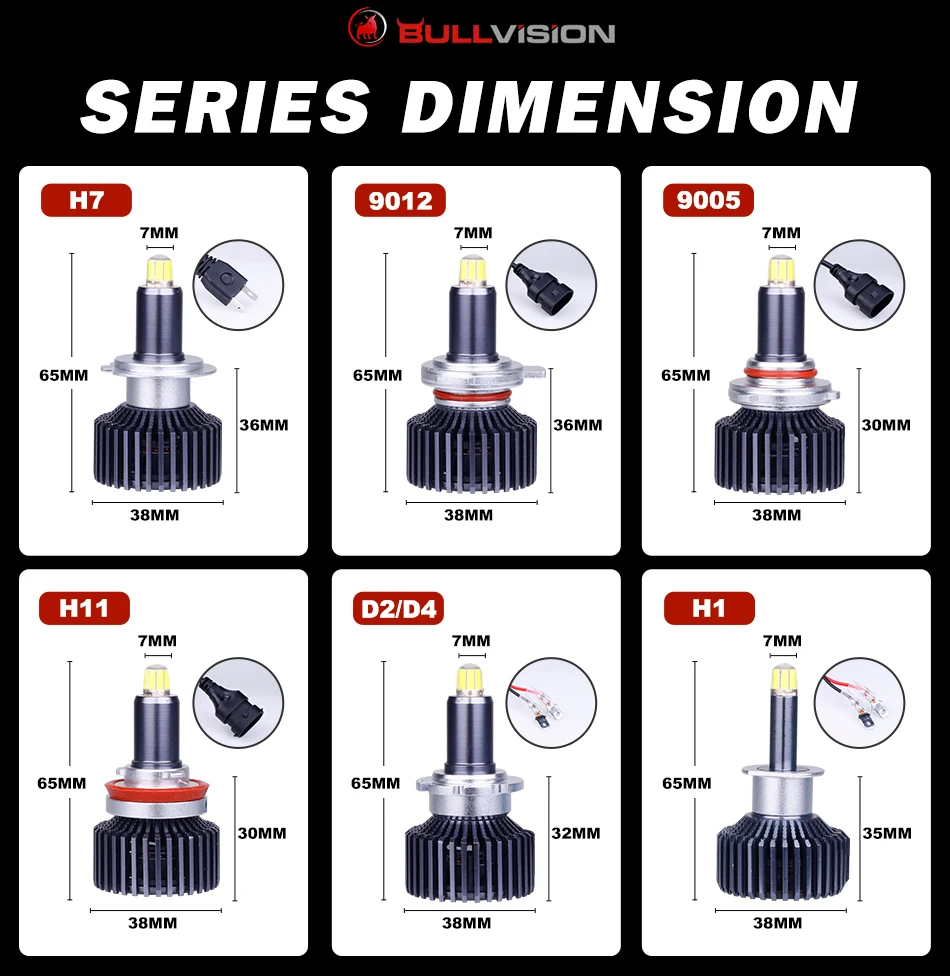 BULLVISION

SERIES DIMENSION

H7
7MM
65MM
36MM
38MM

9012
7MM
65MM
36MM
38MM

9005
7MM
65MM
30MM
38MM

H11
7MM
65MM
30MM
38MM

D2/D4
7MM
65MM
32MM
38MM

H1
7MM
65MM
35MM
38MM