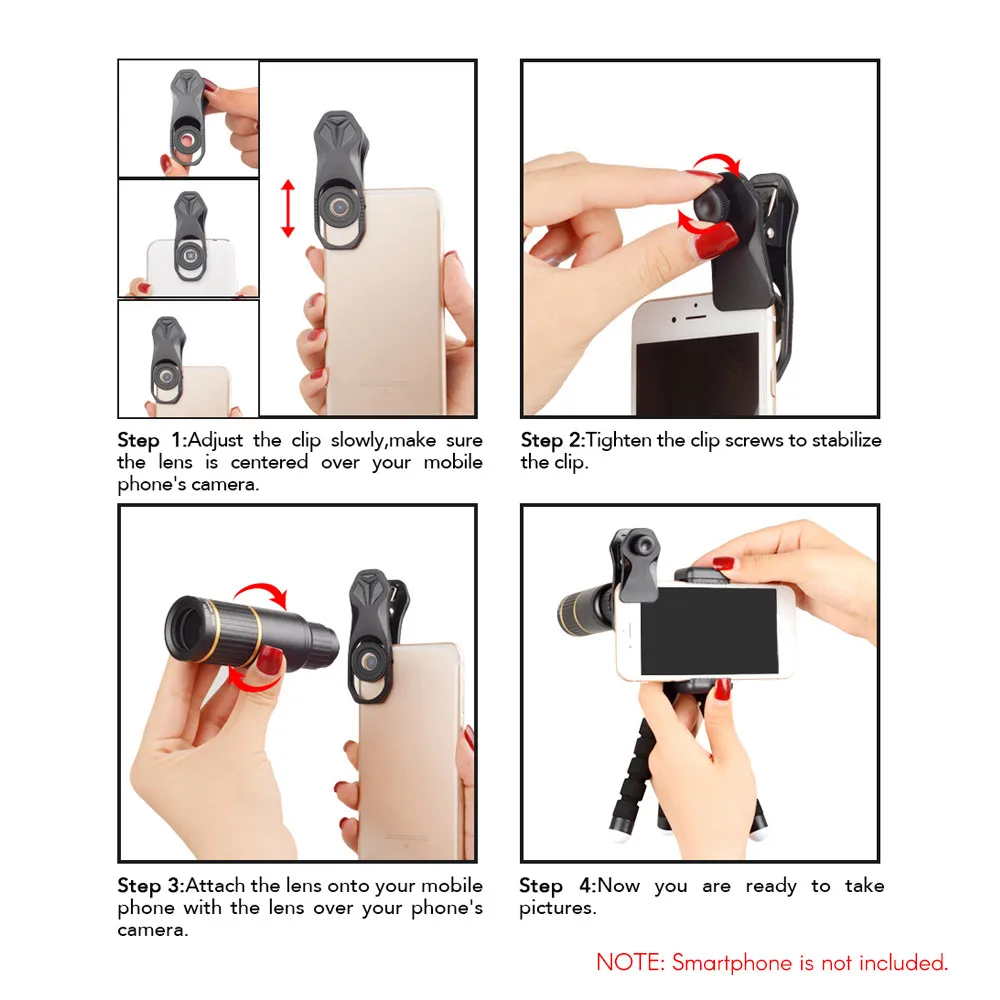 Step 1:Adjust the clip slowly,make sure the lens is centered over your mobile phone's camera.

Step 2:Tighten the clip screws to stabilize the clip.

Step 3:Attach the lens onto your mobile phone with the lens over your phone's camera.

Step 4:Now you are ready to take pictures.

NOTE: Smartphone is not included.