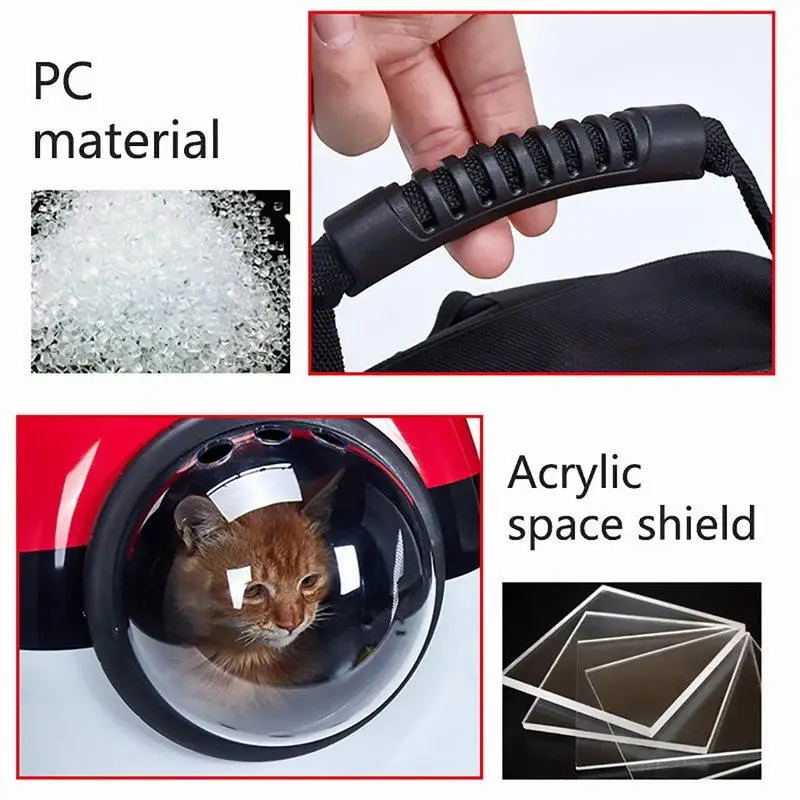 PC
material

Acrylic
space shield