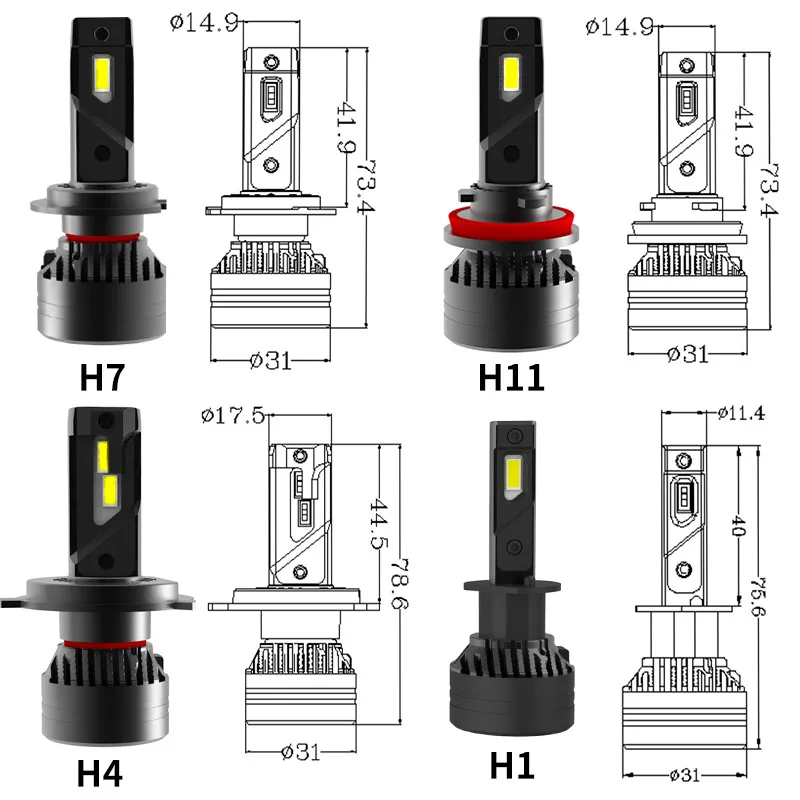 ø14.9
41.9
73.4
ø31
H7

ø14.9
41.9
73.4
ø31
H11

ø17.5
44.5
78.6
ø31
H4

ø11.4
40
75.6
ø31
H1