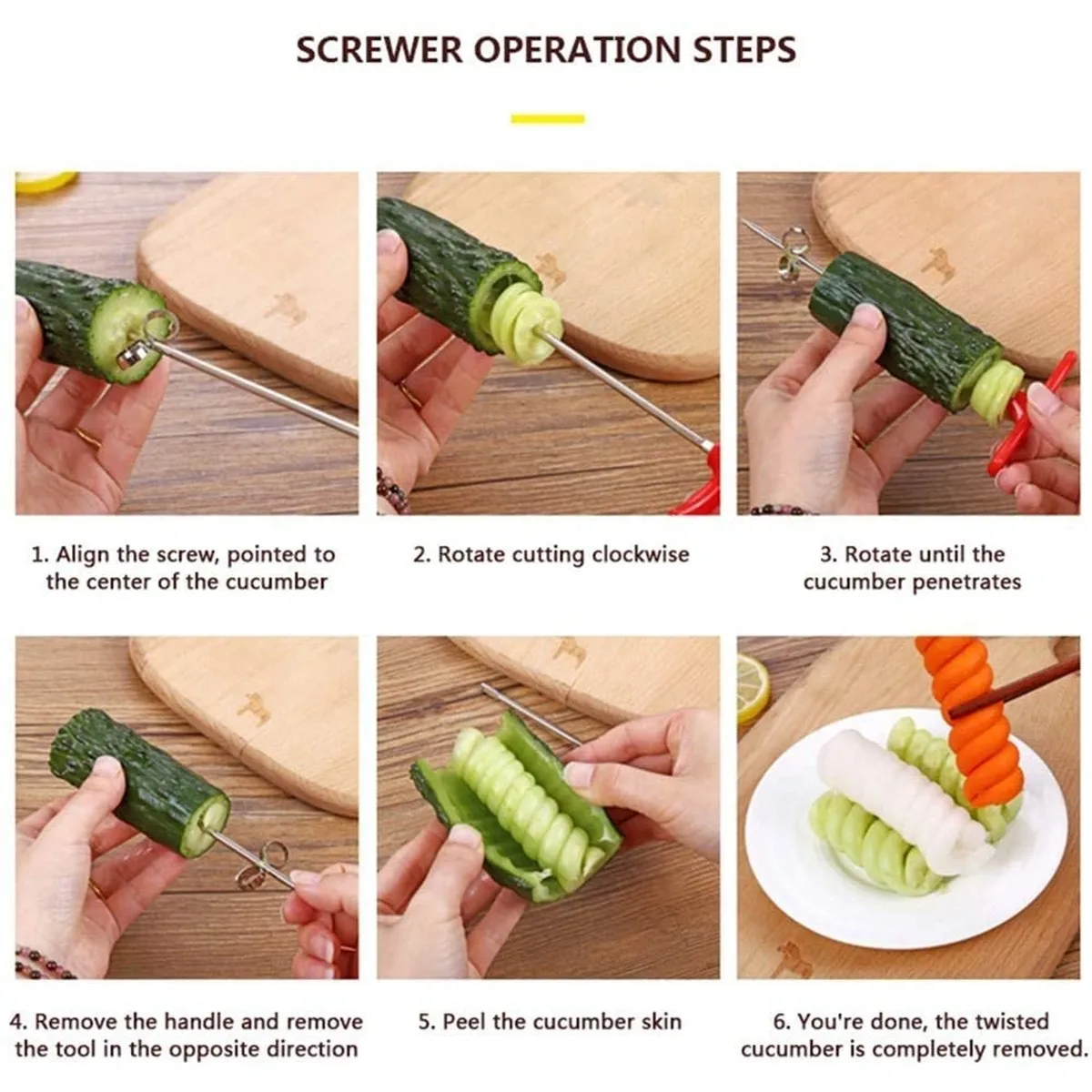 SCREWER OPERATION STEPS

1. Align the screw, pointed to the center of the cucumber

2. Rotate cutting clockwise

3. Rotate until the cucumber penetrates

4. Remove the handle and remove the tool in the opposite direction

5. Peel the cucumber skin

6. You're done, the twisted cucumber is completely removed.