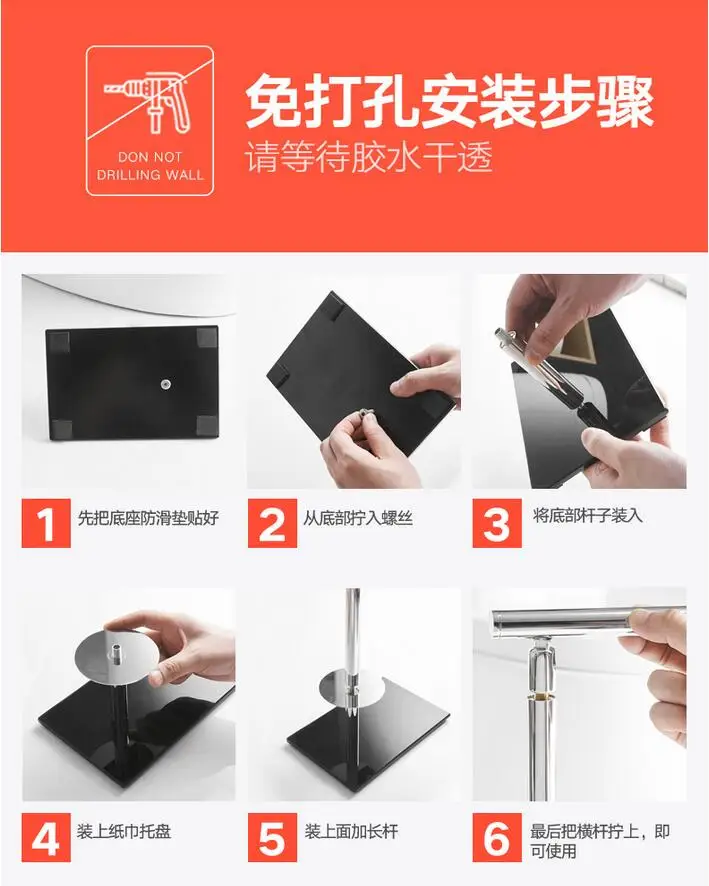 DON NOT DRILLING WALL

免打孔安装步骤
请等待胶水干透

1 先把底座防滑垫贴好

2 从底部拧入螺丝

3 将底部杆子装入

4 装上纸巾托盘

5 装上面加长杆

6 最后把横杆拧上，即可使用