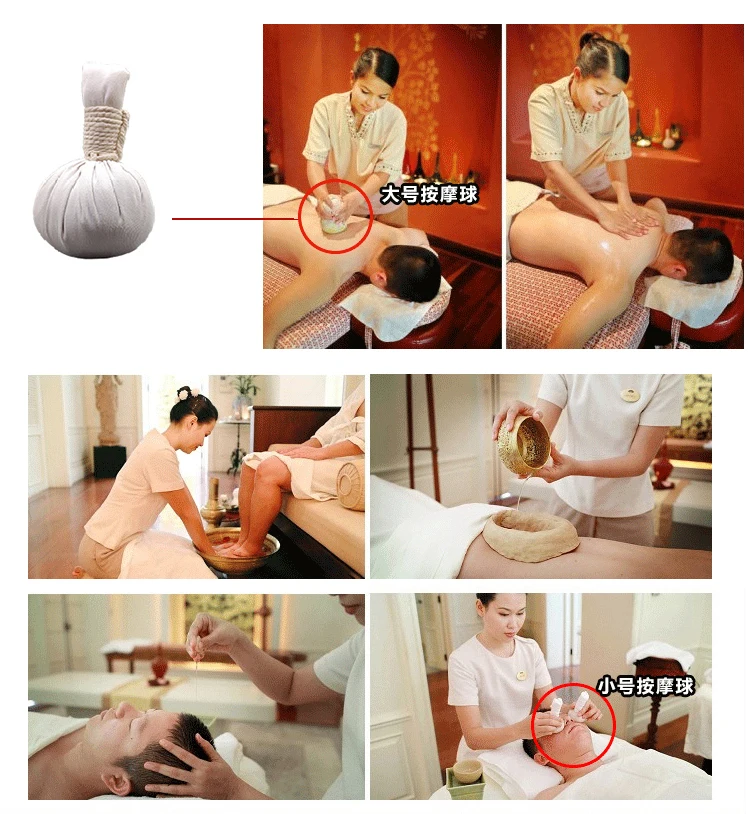 大号按摩球

小号按摩球