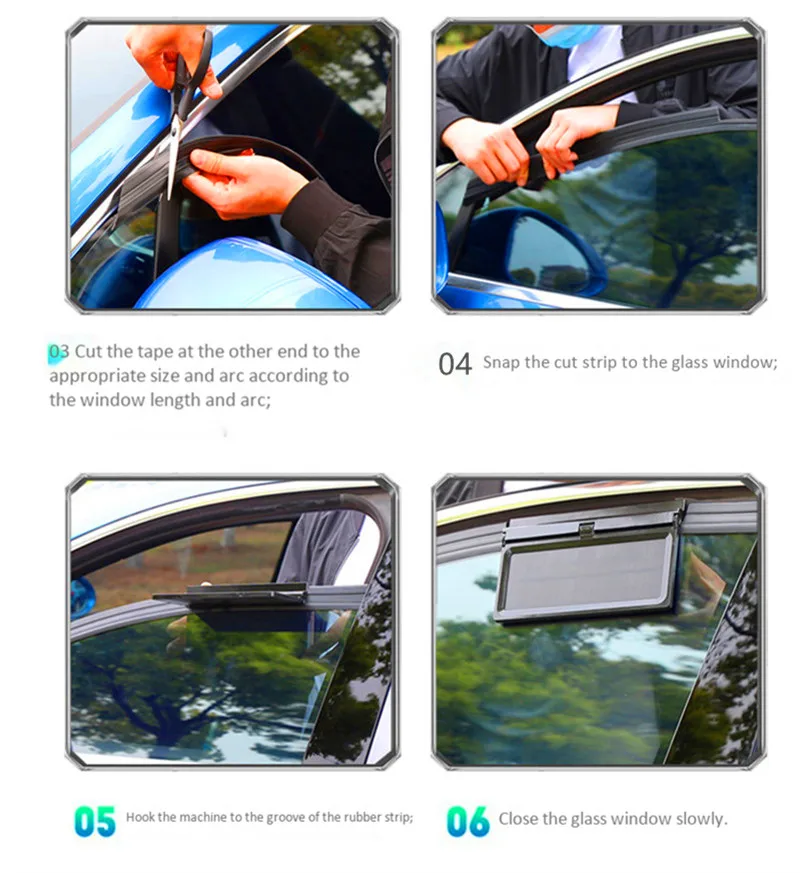 03 Cut the tape at the other end to the appropriate size and arc according to the window length and arc;

04 Snap the cut strip to the glass window;

05 Hook the machine to the groove of the rubber strip;

06 Close the glass window slowly.