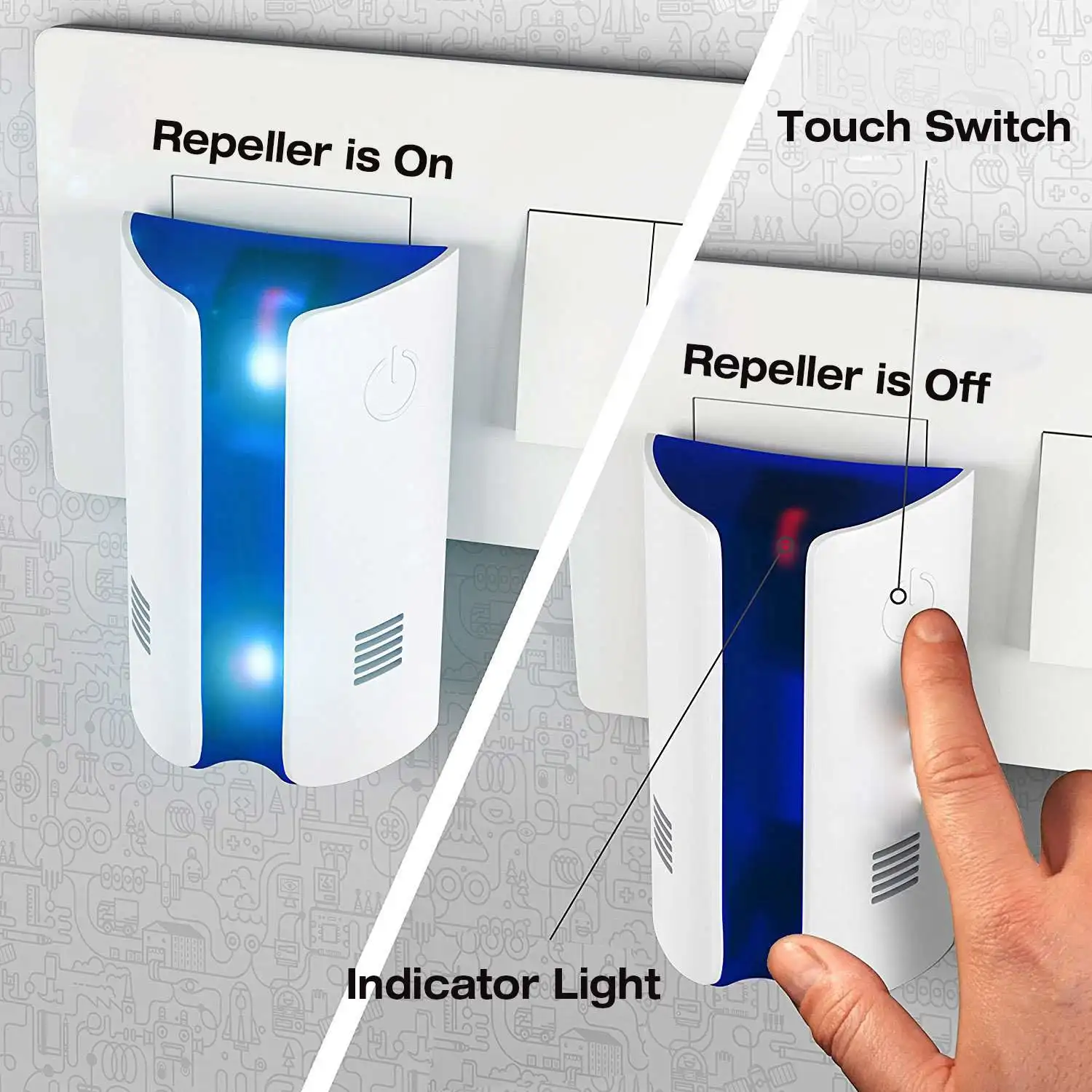 Repeller is On

Touch Switch

Repeller is Off

Indicator Light