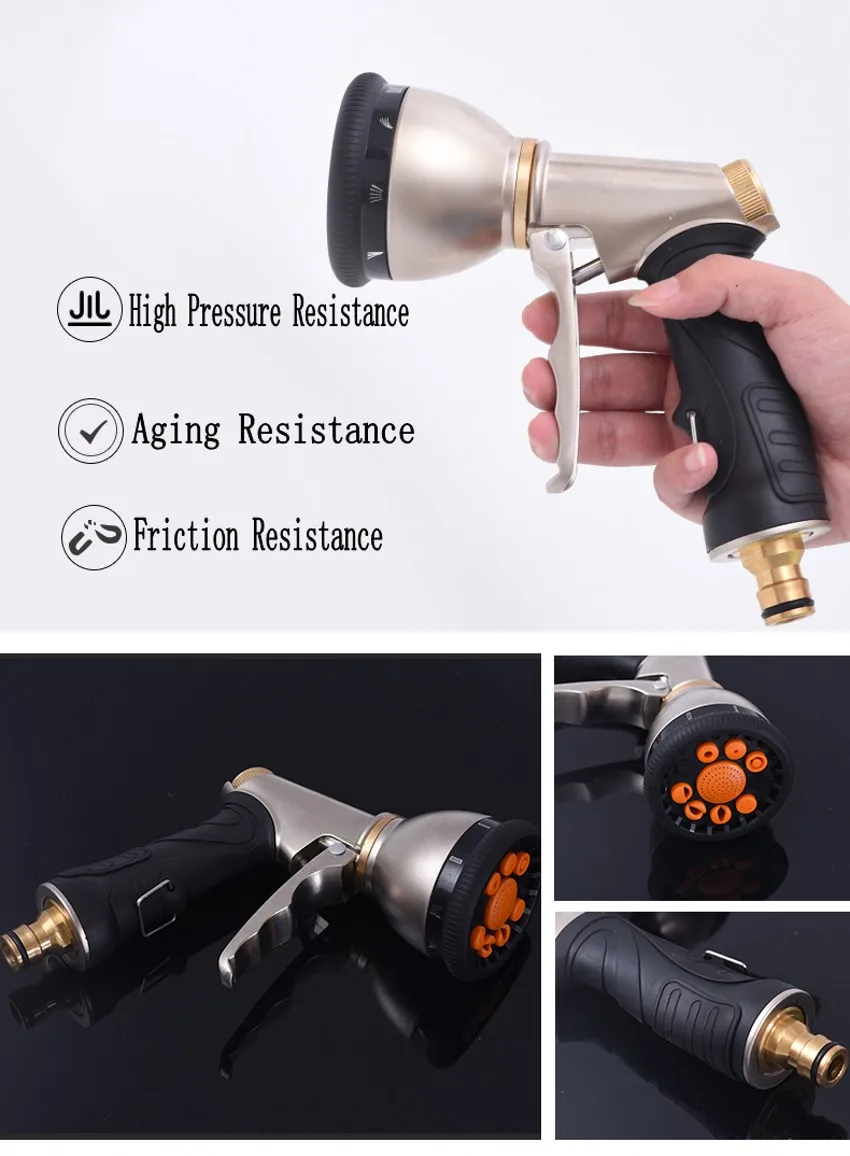 High Pressure Resistance

Aging Resistance

Friction Resistance