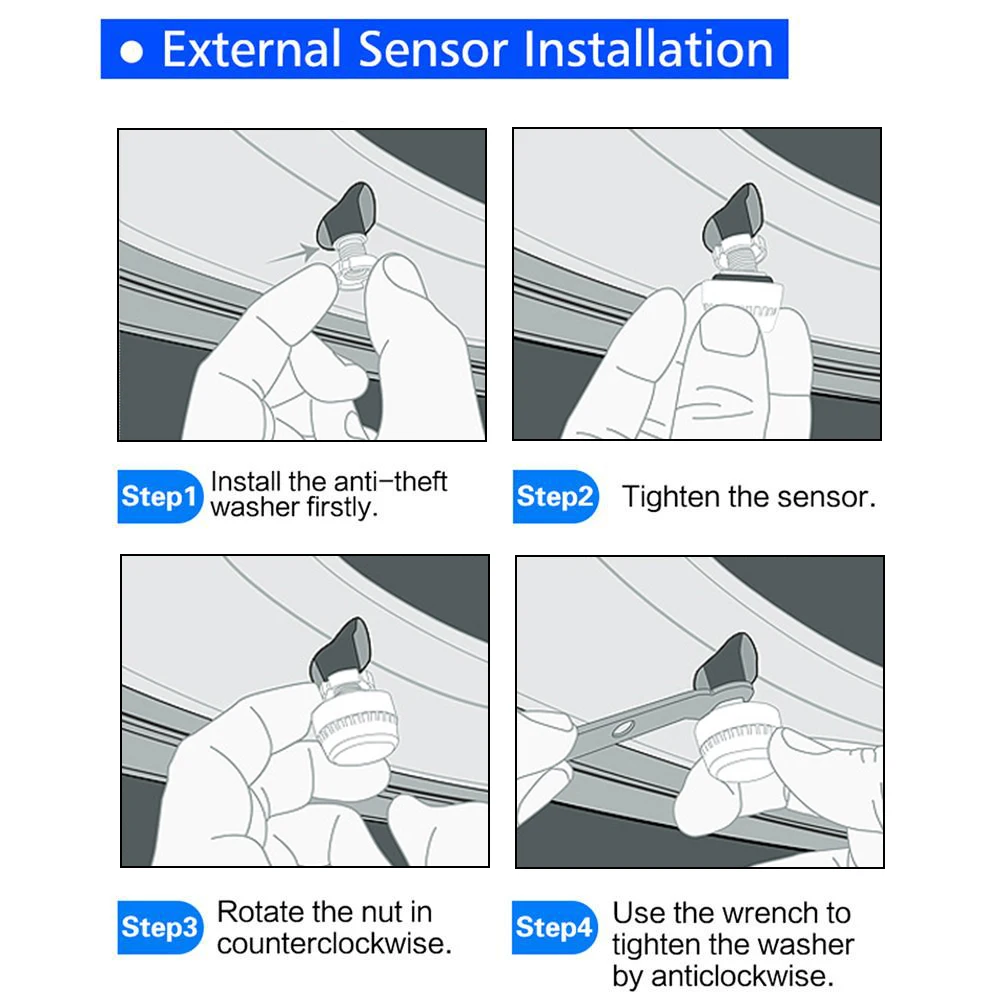 ● External Sensor Installation

Step1 Install the anti-theft washer firstly.

Step2 Tighten the sensor.

Step3 Rotate the nut in counterclockwise.

Step4 Use the wrench to tighten the washer by anticlockwise.