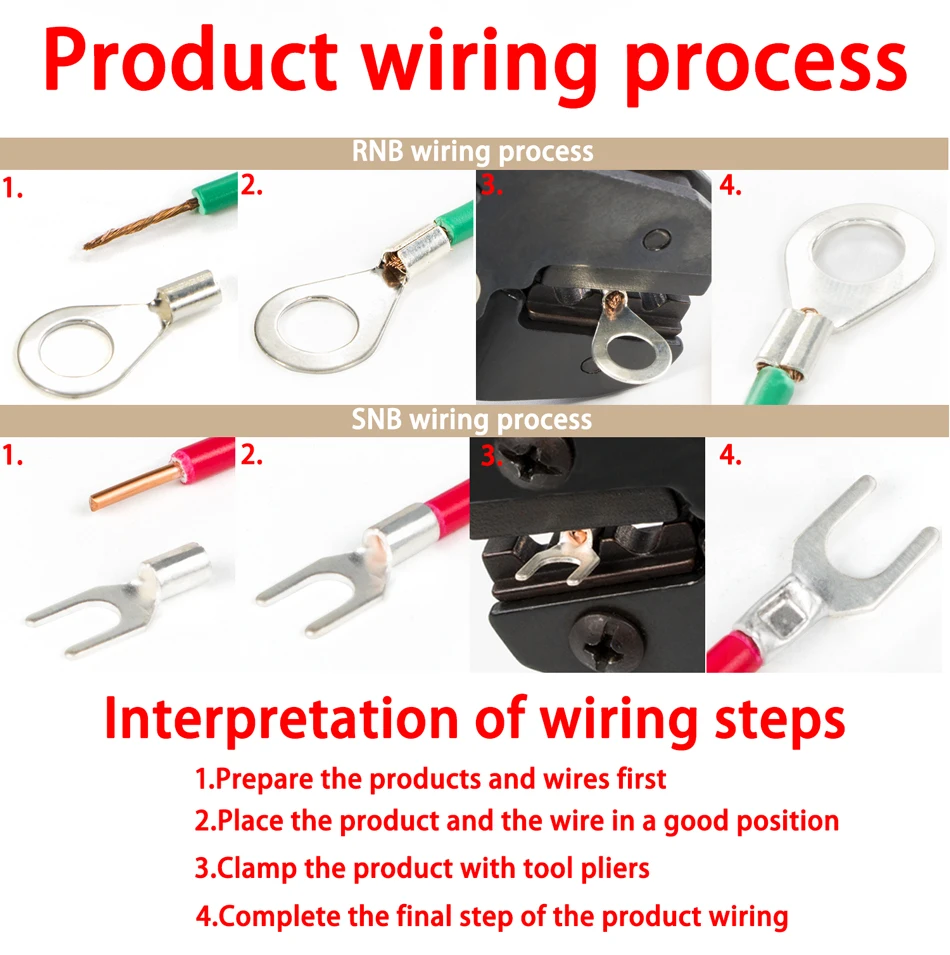 Product wiring process

RNB wiring process

1.

2.

3.

4.

SNB wiring process

1.

2.

3.

4.

Interpretation of wiring steps

1.Prepare the products and wires first

2.Place the product and the wire in a good position

3.Clamp the product with tool pliers

4.Complete the final step of the product wiring