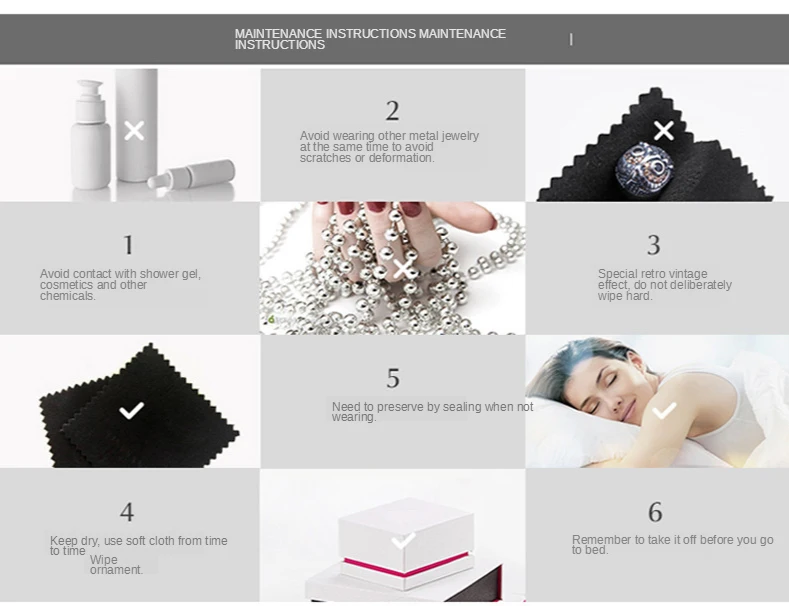 MAINTENANCE INSTRUCTIONS MAINTENANCE INSTRUCTIONS

2

Avoid wearing other metal jewelry at the same time to avoid scratches or deformation.

1

Avoid contact with shower gel, cosmetics and other chemicals.

3

Special retro vintage effect, do not deliberately wipe hard.

5

Need to preserve by sealing when not wearing.

4

Keep dry, use soft cloth from time to time

Wipe ornament.

6

Remember to take it off before you go to bed.