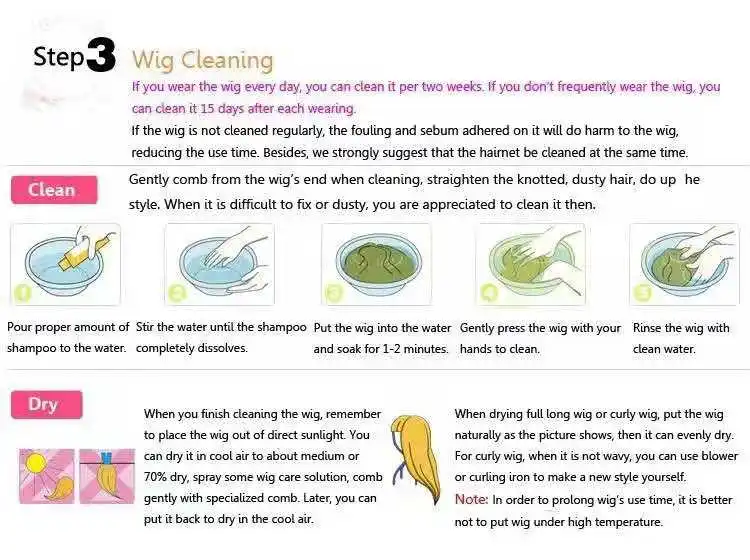 Step3 Wig Cleaning

If you wear the wig every day, you can clean it per two weeks. If you don't frequently wear the wig, you can clean it 15 days after each wearing.

If the wig is not cleaned regularly, the fouling and sebum adhered on it will do harm to the wig, reducing the use time. Besides, we strongly suggest that the hairnet be cleaned at the same time.

Clean

Gently comb from the wig's end when cleaning, straighten the knotted, dusty hair, do up he style. When it is difficult to fix or dusty, you are appreciated to clean it then.

1
Pour proper amount of shampoo to the water.

2
Stir the water until the shampoo completely dissolves.

3
Put the wig into the water and soak for 1-2 minutes.

4
Gently press the wig with your hands to clean.

5
Rinse the wig with clean water.

Dry

When you finish cleaning the wig, remember to place the wig out of direct sunlight. You can dry it in cool air to about medium or 70% dry, spray some wig care solution, comb gently with specialized comb. Later, you can put it back to dry in the cool air.

When drying full long wig or curly wig, put the wig naturally as the picture shows, then it can evenly dry. For curly wig, when it is not wavy, you can use blower or curling iron to make a new style yourself.

Note: In order to prolong wig's use time, it is better not to put wig under high temperature.