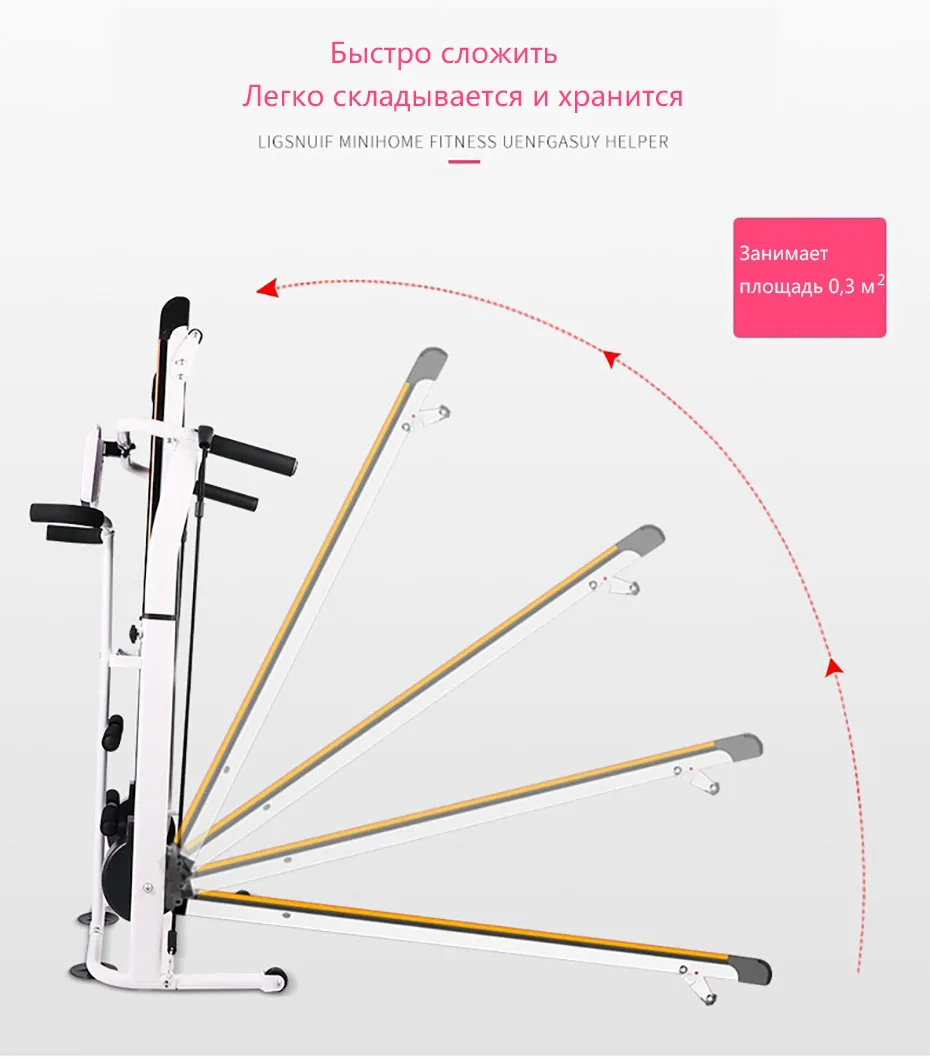 Быстро сложить
Легко складывается и хранится

LIGSNUIF MINIHOME FITNESS UENFGASUY HELPER

Занимает площадь 0,3 м$^2$