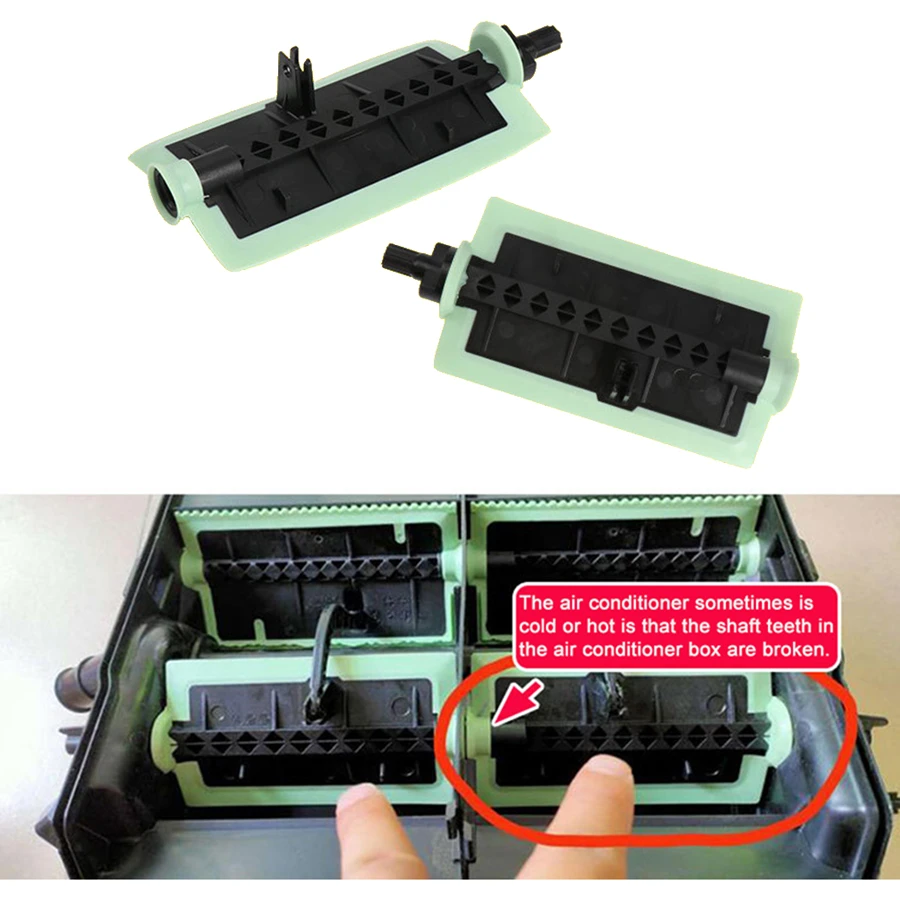 The air conditioner sometimes is cold or hot is that the shaft teeth in the air conditioner box are broken.