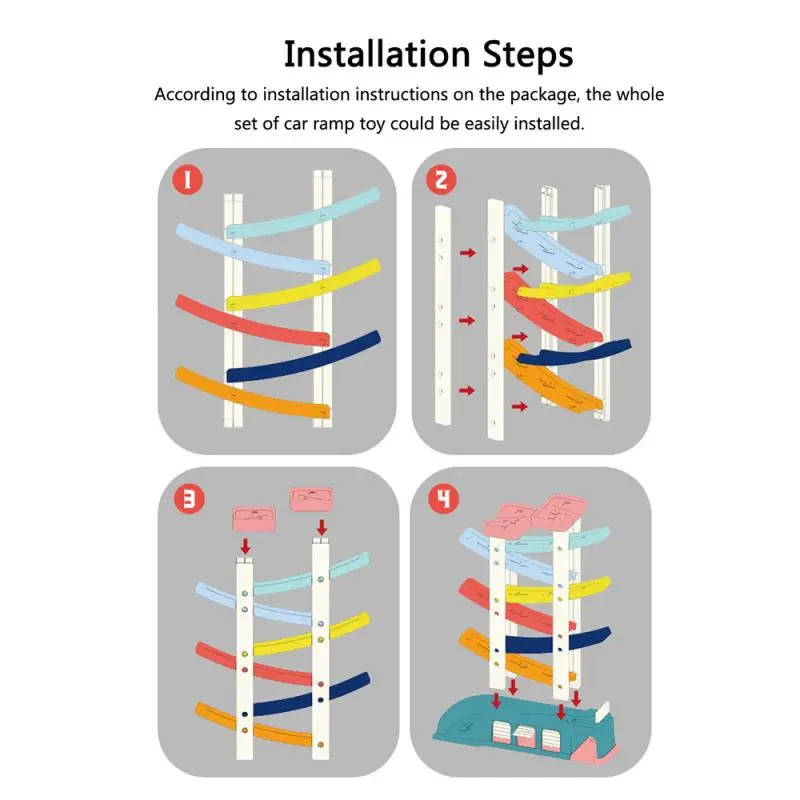 Installation Steps

According to installation instructions on the package, the whole set of car ramp toy could be easily installed.

1

2

3

4