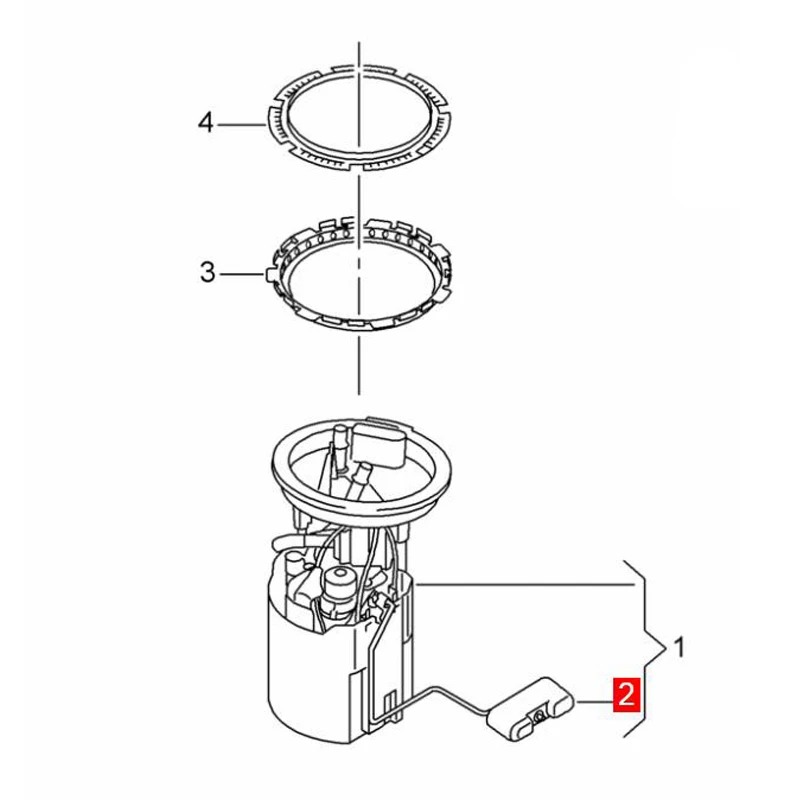 4
3
1
2