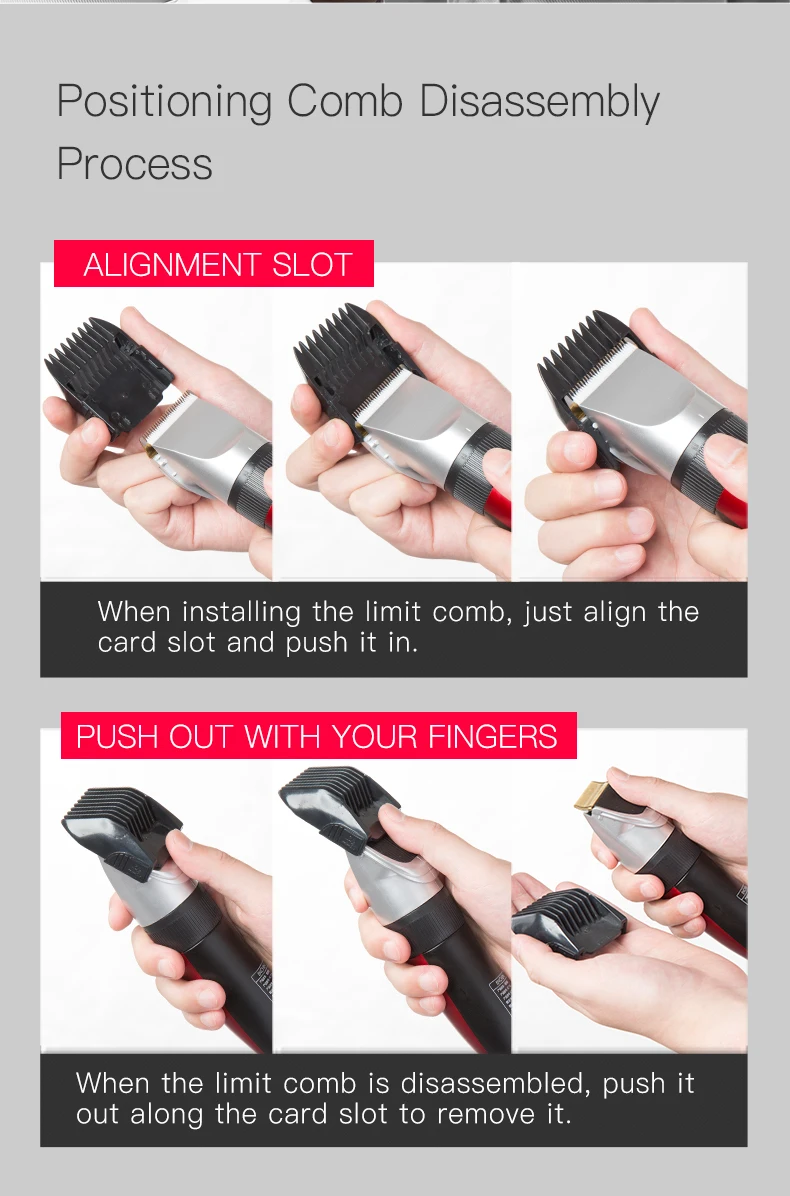 Positioning Comb Disassembly Process

ALIGNMENT SLOT

When installing the limit comb, just align the card slot and push it in.

PUSH OUT WITH YOUR FINGERS

When the limit comb is disassembled, push it out along the card slot to remove it.