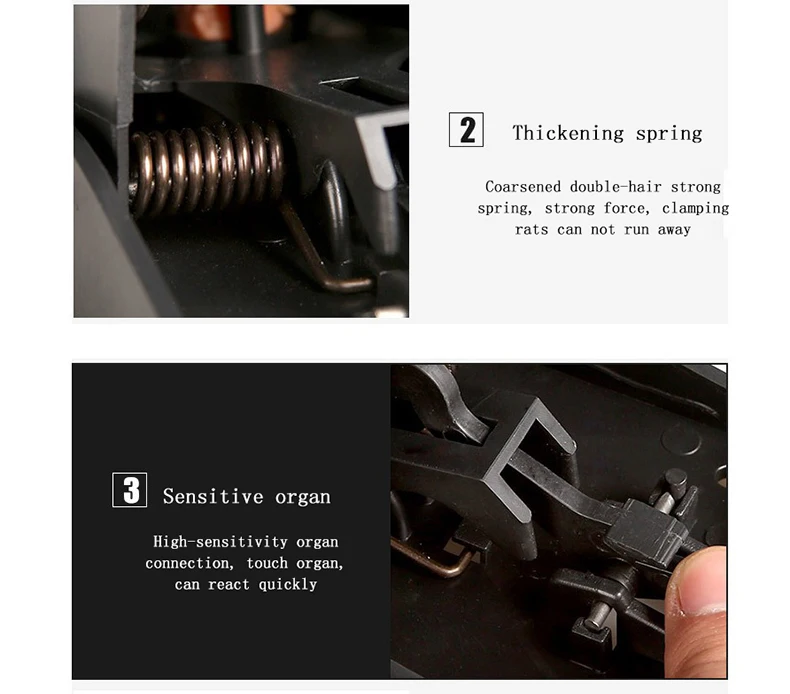 2 Thickening spring

Coarsened double-hair strong spring, strong force, clamping rats can not run away

3 Sensitive organ

High-sensitivity organ connection, touch organ, can react quickly