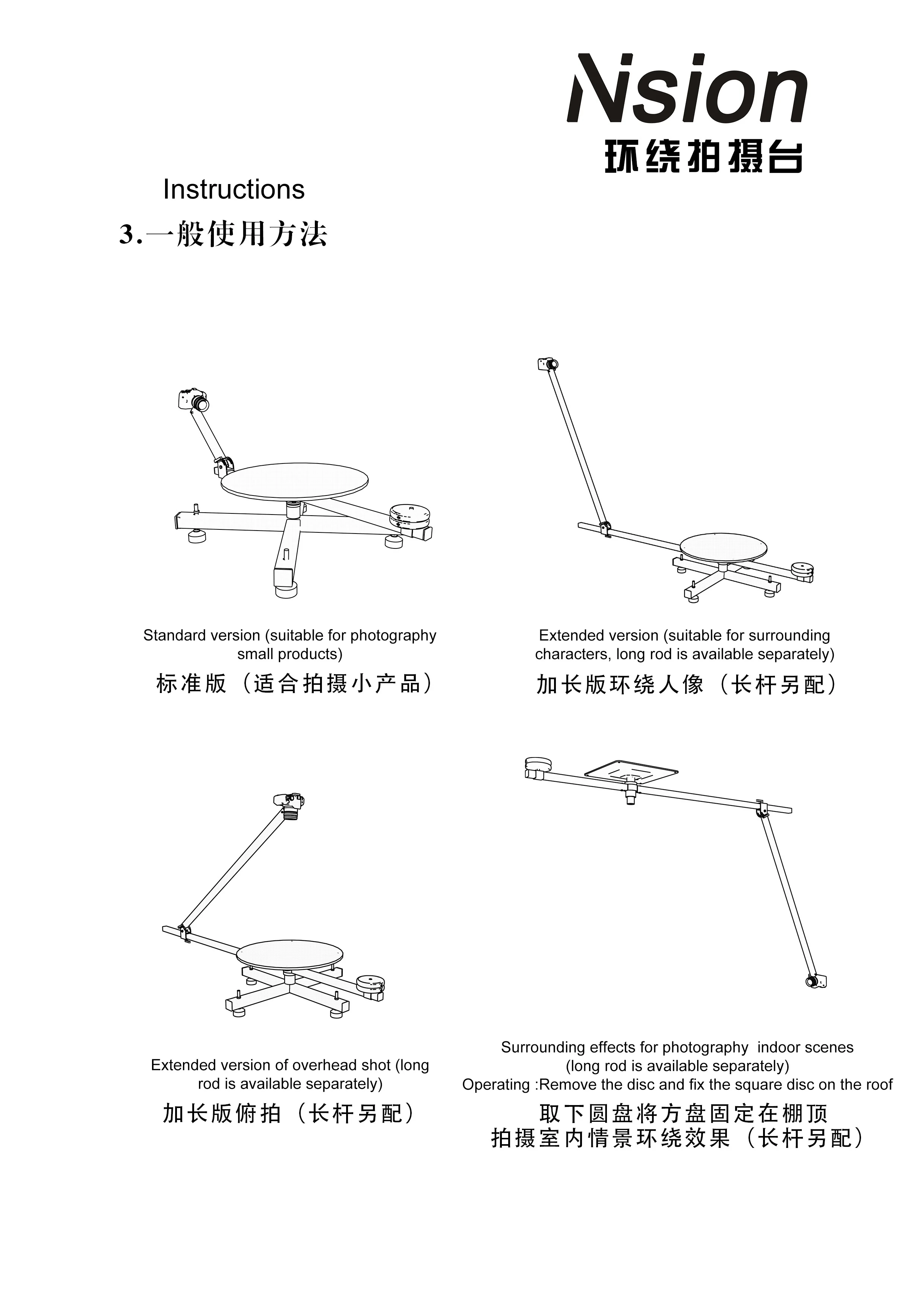 Nsion
环绕拍摄台

Instructions
3.一般使用方法

Standard version (suitable for photography small products)
标准版（适合拍摄小产品）

Extended version (suitable for surrounding characters, long rod is available separately)
加长版环绕人像（长杆另配）

Extended version of overhead shot (long rod is available separately)
加长版俯拍（长杆另配）

Surrounding effects for photography indoor scenes (long rod is available separately)
Operating :Remove the disc and fix the square disc on the roof
取下圆盘将方盘固定在棚顶
拍摄室内情景环绕效果（长杆另配）