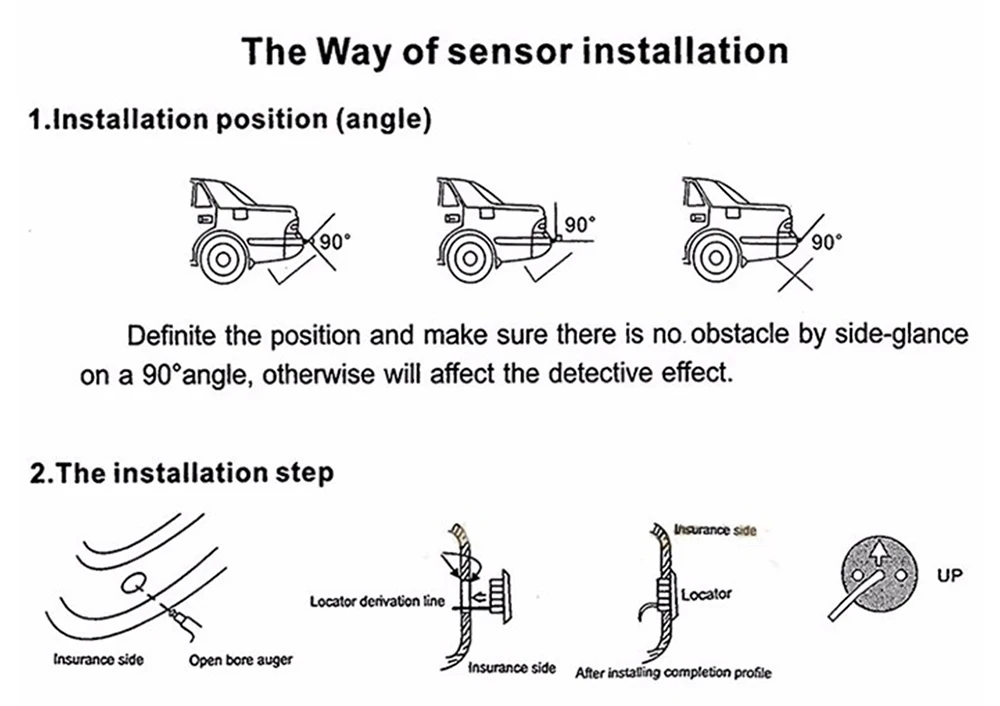 The Way of sensor installation

1.Installation position (angle)

90°

90°

90°

Definite the position and make sure there is no obstacle by side-glance on a 90°angle, otherwise will affect the detective effect.

2.The installation step

Insurance side

Open bore auger

Locator derivation line

Insurance side

Insurance side

Locator

After installing completion profile

UP