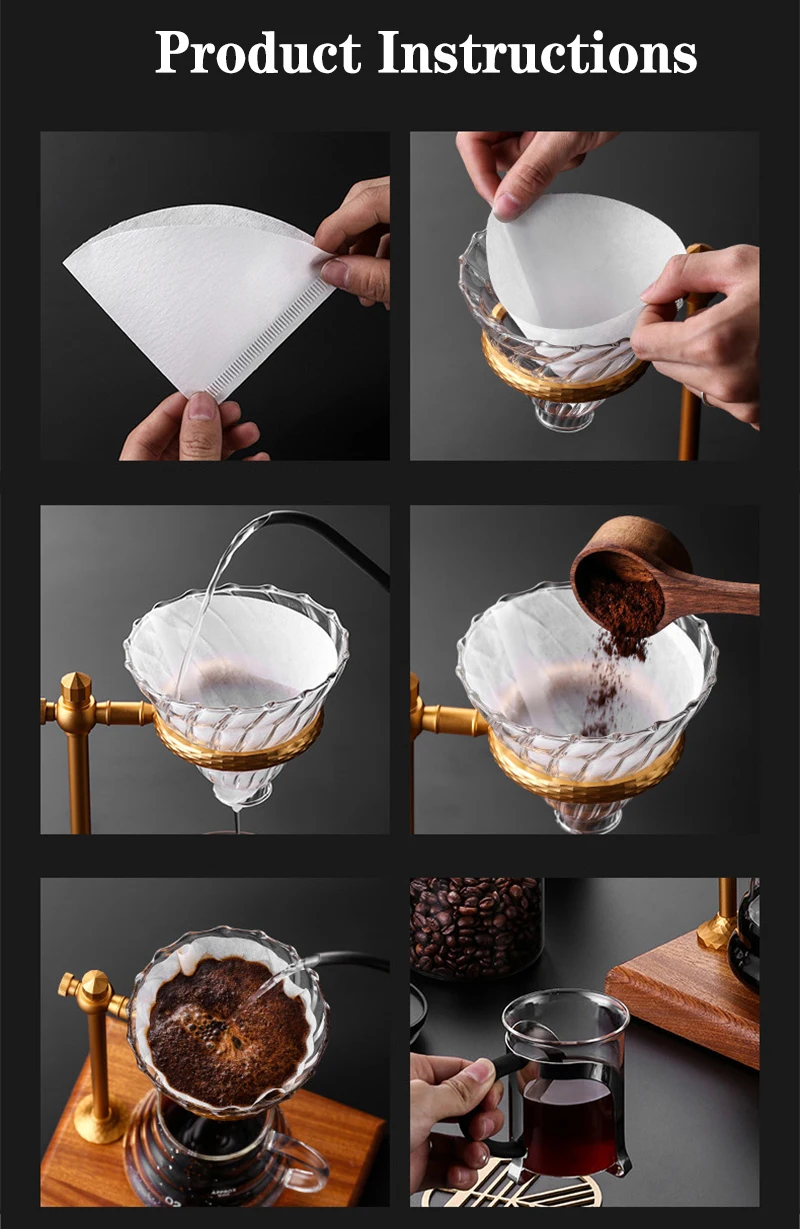 Product Instructions