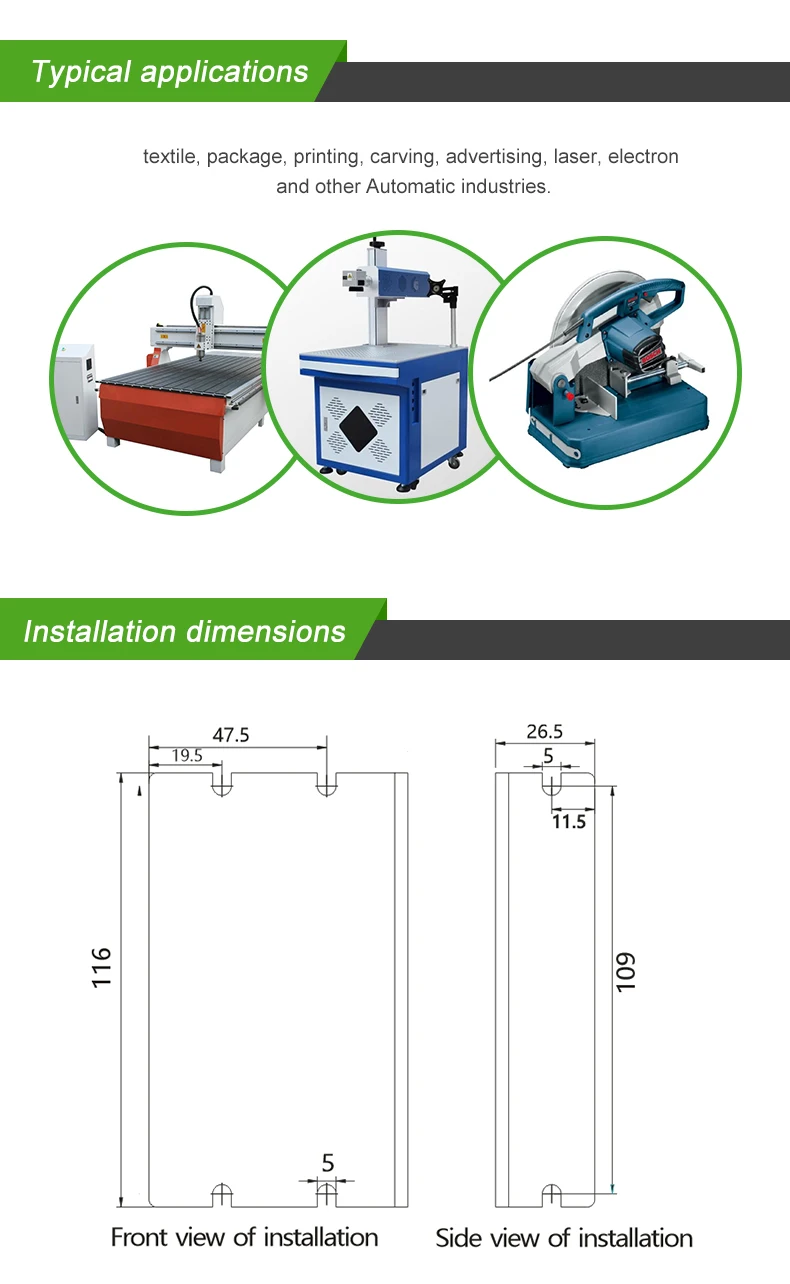 Typical applications

textile, package, printing, carving, advertising, laser, electron and other Automatic industries.

Installation dimensions

47.5
19.5
116
5
Front view of installation

26.5
5
11.5
109
Side view of installation