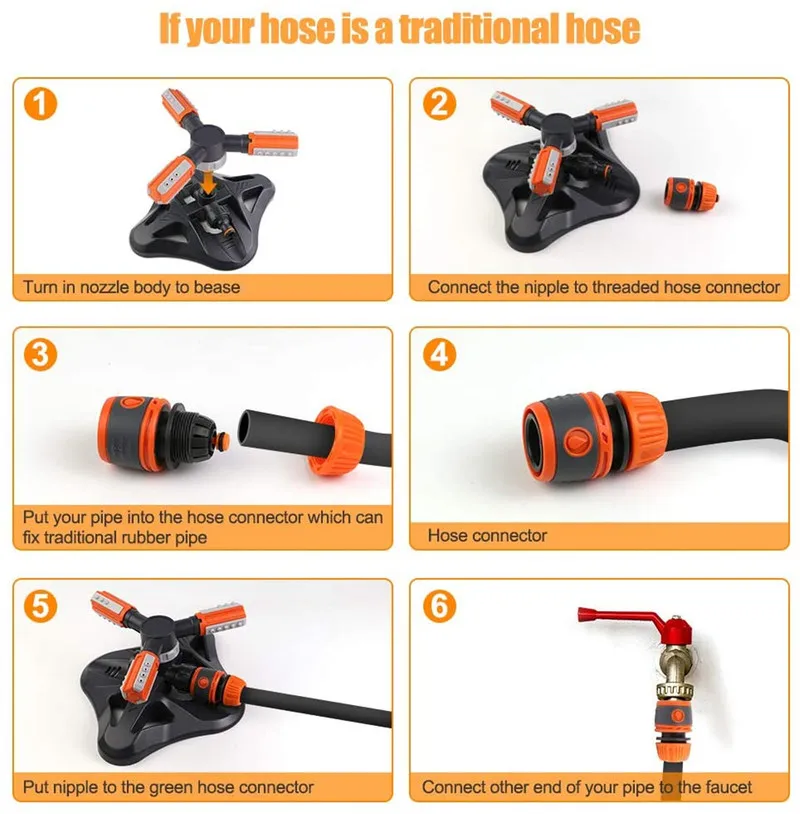 If your hose is a traditional hose

1

Turn in nozzle body to bease

2

Connect the nipple to threaded hose connector

3

Put your pipe into the hose connector which can fix traditional rubber pipe

4

Hose connector

5

Put nipple to the green hose connector

6

Connect other end of your pipe to the faucet