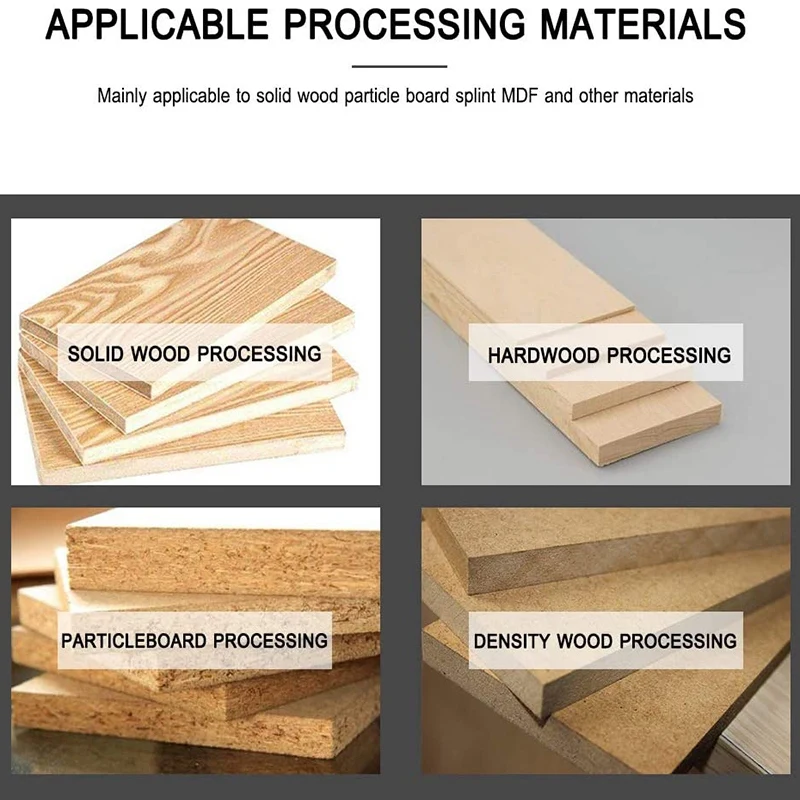 APPLICABLE PROCESSING MATERIALS

Mainly applicable to solid wood particle board splint MDF and other materials

SOLID WOOD PROCESSING

HARDWOOD PROCESSING

PARTICLEBOARD PROCESSING

DENSITY WOOD PROCESSING