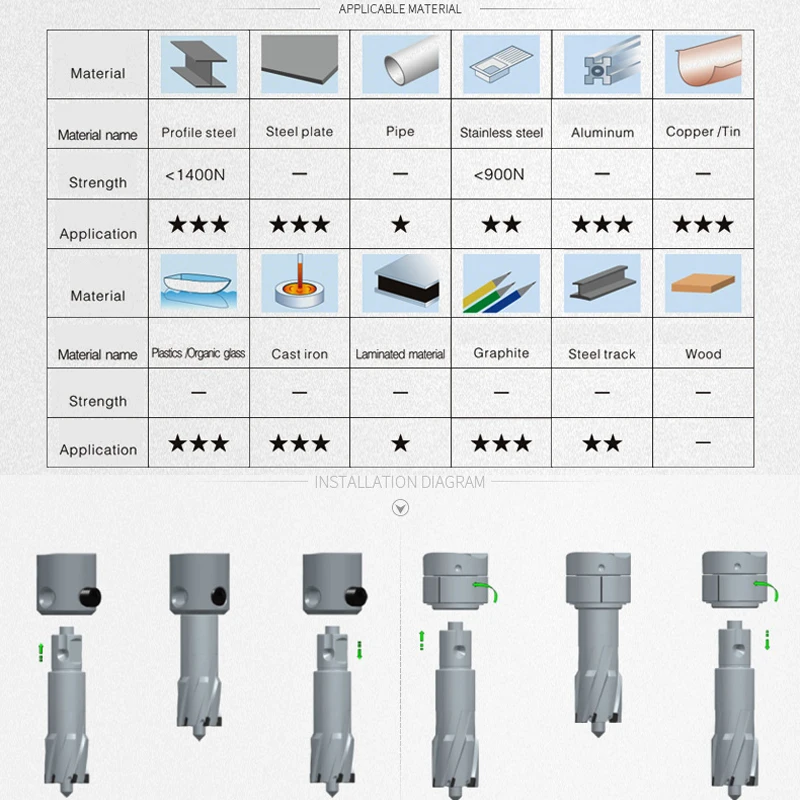 APPLICABLE MATERIAL

| Material | | | | | | |
|---|---|---|---|---|---|---|
| Material name | Profile steel | Steel plate | Pipe | Stainless steel | Aluminum | Copper /Tin |
| Strength | <1400N | — | — | <900N | — | — |
| Application | ★★★ | ★★★ | ★ | ★★ | ★★★ | ★★★ |
| Material | | | | | | |
| Material name | Plastics /Organic glass | Cast iron | Laminated material | Graphite | Steel track | Wood |
| Strength | — | — | — | — | — | — |
| Application | ★★★ | ★★★ | ★ | ★★★ | ★★ | — |

INSTALLATION DIAGRAM