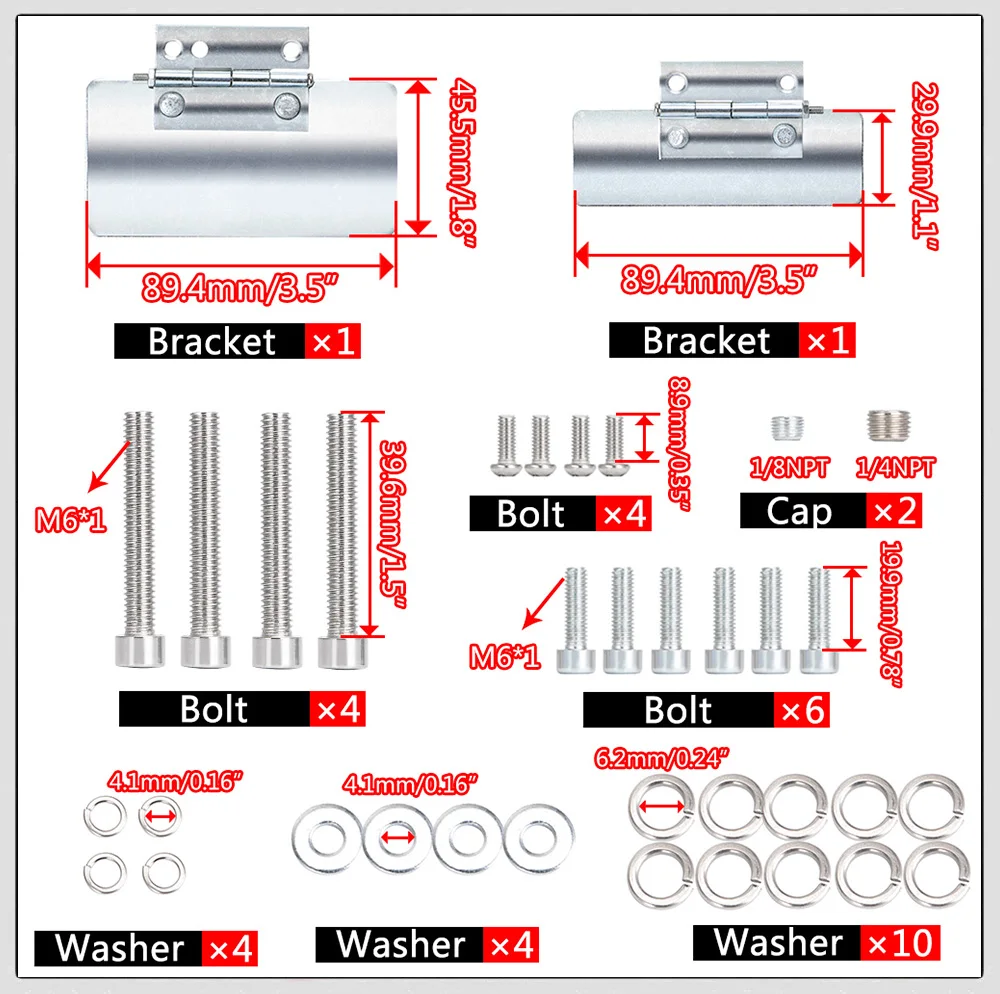 45.5mm/1.8"
89.4mm/3.5"
Bracket ×1

29.9mm/1.1"
89.4mm/3.5"
Bracket ×1

M6*1
39.6mm/1.5"
Bolt ×4

8.9mm/0.35"
Bolt ×4

1/8NPT
1/4NPT
Cap ×2

M6*1
19.9mm/0.78"
Bolt ×6

4.1mm/0.16"
Washer ×4

4.1mm/0.16"
Washer ×4

6.2mm/0.24"
Washer ×10