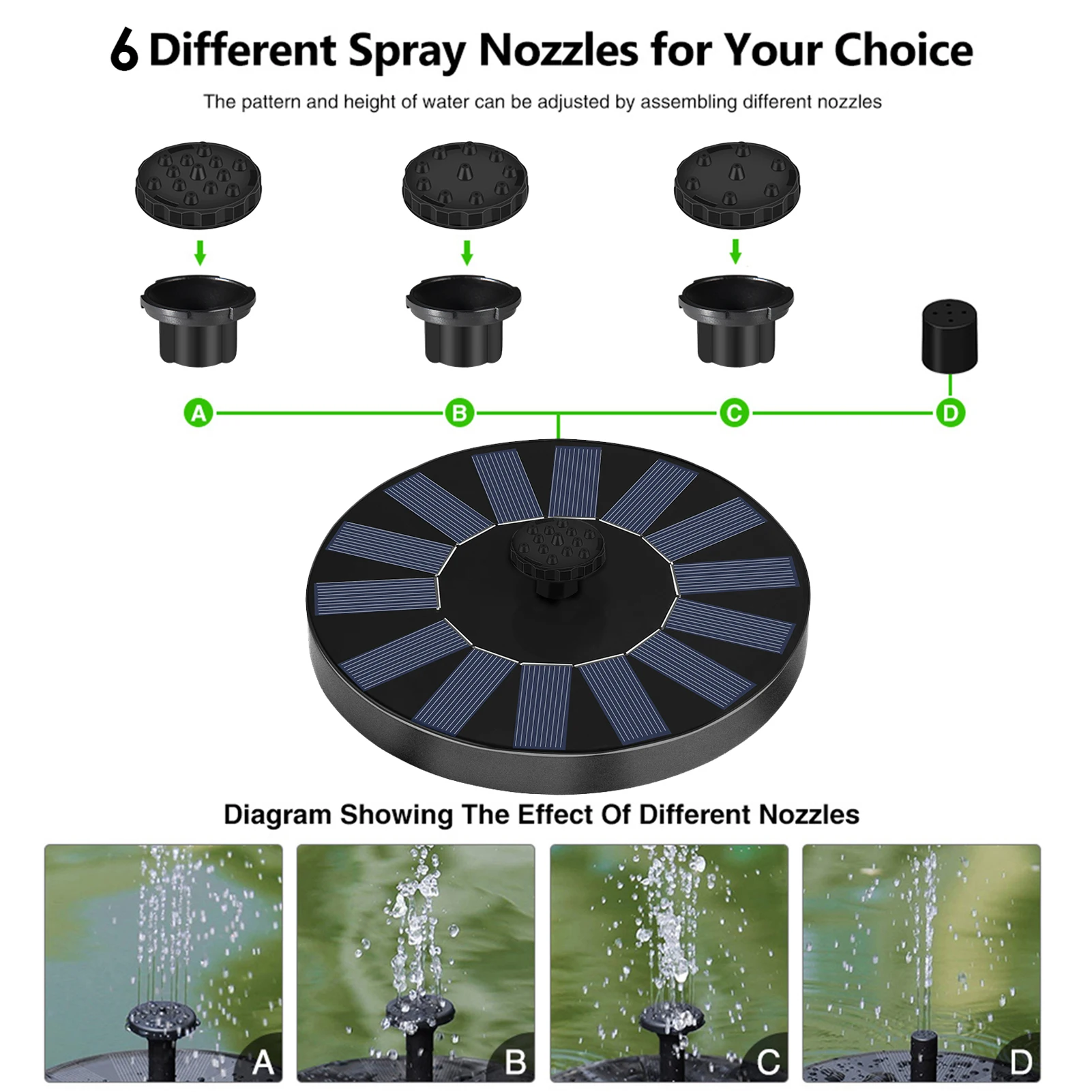 6 Different Spray Nozzles for Your Choice

The pattern and height of water can be adjusted by assembling different nozzles

A

B

C

D

Diagram Showing The Effect Of Different Nozzles

A

B

C

D