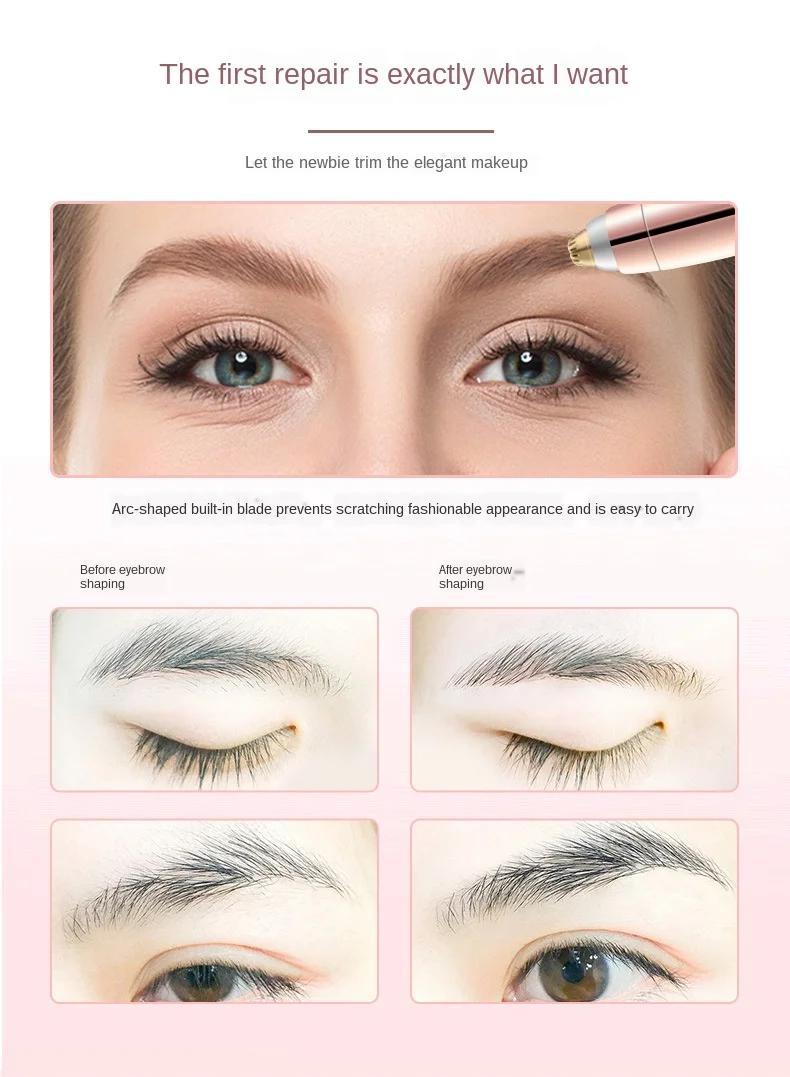 The first repair is exactly what I want

Let the newbie trim the elegant makeup

Arc-shaped built-in blade prevents scratching fashionable appearance and is easy to carry

Before eyebrow shaping

After eyebrow shaping