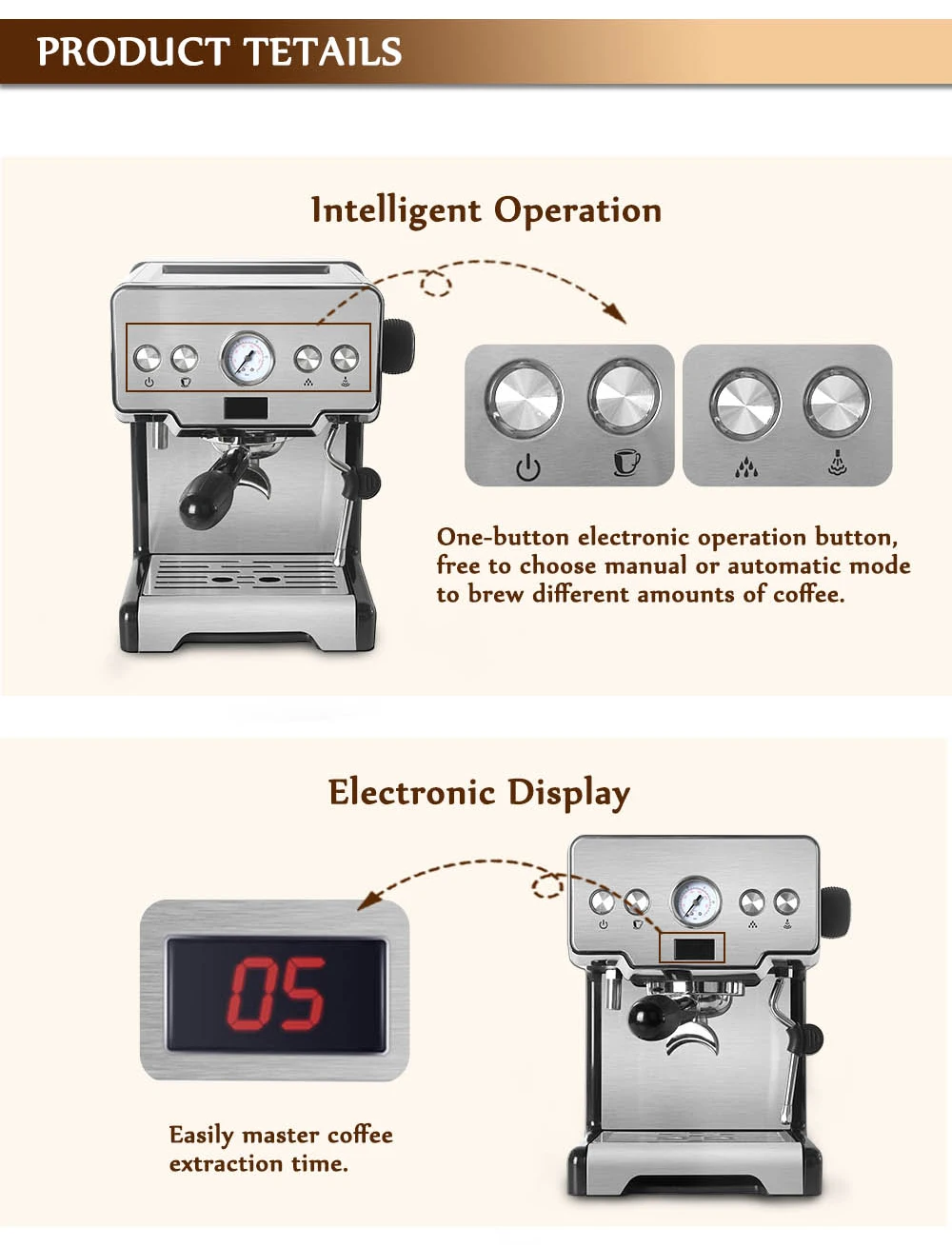 PRODUCT TETAILS

Intelligent Operation

One-button electronic operation button, free to choose manual or automatic mode to brew different amounts of coffee.

Electronic Display

05

Easily master coffee extraction time.