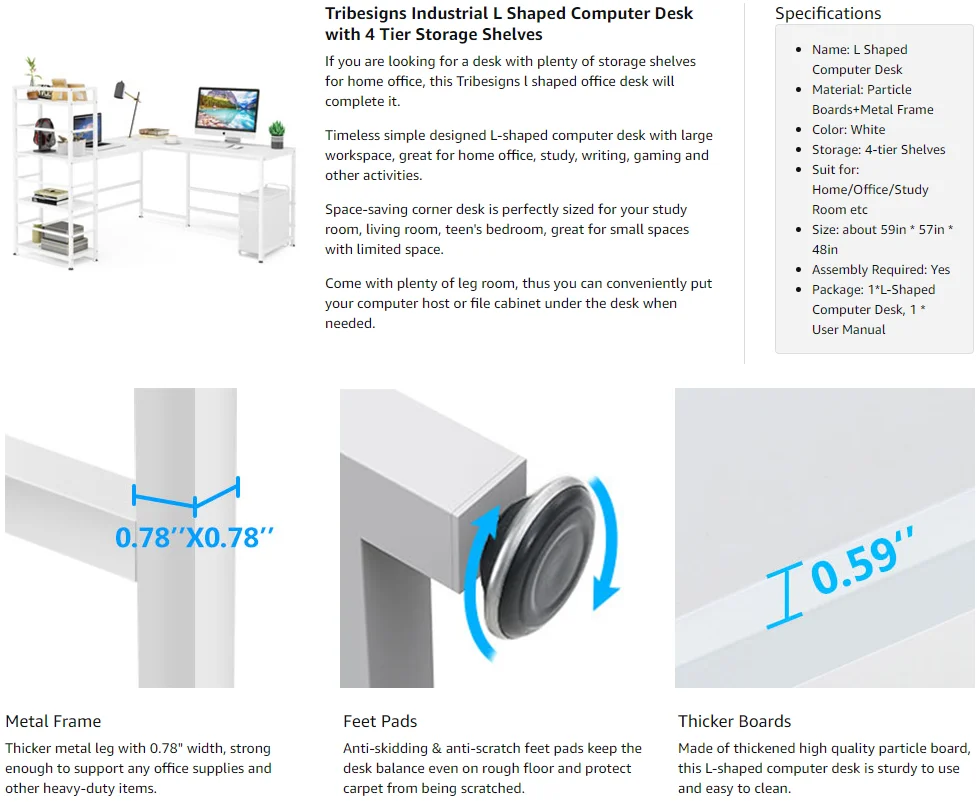 Tribesigns Industrial L Shaped Computer Desk with 4 Tier Storage Shelves

If you are looking for a desk with plenty of storage shelves for home office, this Tribesigns l shaped office desk will complete it.

Timeless simple designed L-shaped computer desk with large workspace, great for home office, study, writing, gaming and other activities.

Space-saving corner desk is perfectly sized for your study room, living room, teen's bedroom, great for small spaces with limited space.

Come with plenty of leg room, thus you can conveniently put your computer host or file cabinet under the desk when needed.

Specifications

- Name: L Shaped Computer Desk
- Material: Particle Boards+Metal Frame
- Color: White
- Storage: 4-tier Shelves
- Suit for: Home/Office/Study Room etc
- Size: about 59in * 57in * 48in
- Assembly Required: Yes
- Package: 1*L-Shaped Computer Desk, 1 * User Manual

0.78''X0.78''

0.59''

Metal Frame

Thicker metal leg with 0.78" width, strong enough to support any office supplies and other heavy-duty items.

Feet Pads

Anti-skidding & anti-scratch feet pads keep the desk balance even on rough floor and protect carpet from being scratched.

Thicker Boards

Made of thickened high quality particle board, this L-shaped computer desk is sturdy to use and easy to clean.