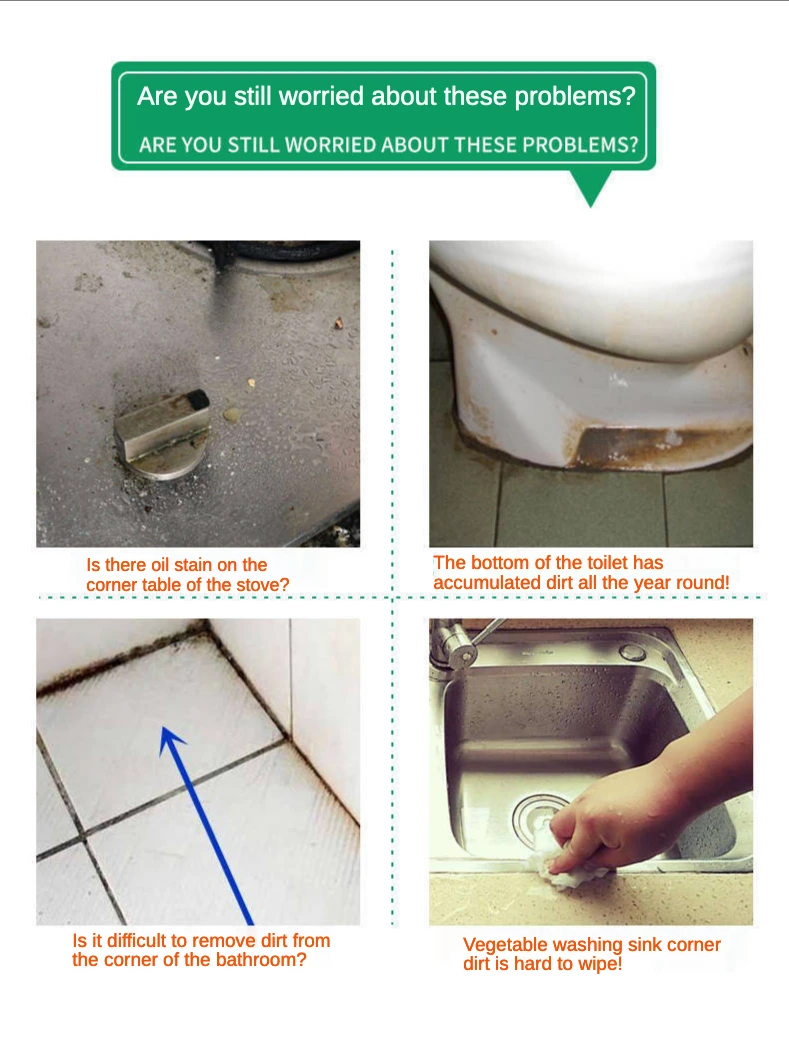 Are you still worried about these problems?
ARE YOU STILL WORRIED ABOUT THESE PROBLEMS?

Is there oil stain on the corner table of the stove?

The bottom of the toilet has accumulated dirt all the year round!

Is it difficult to remove dirt from the corner of the bathroom?

Vegetable washing sink corner dirt is hard to wipe!