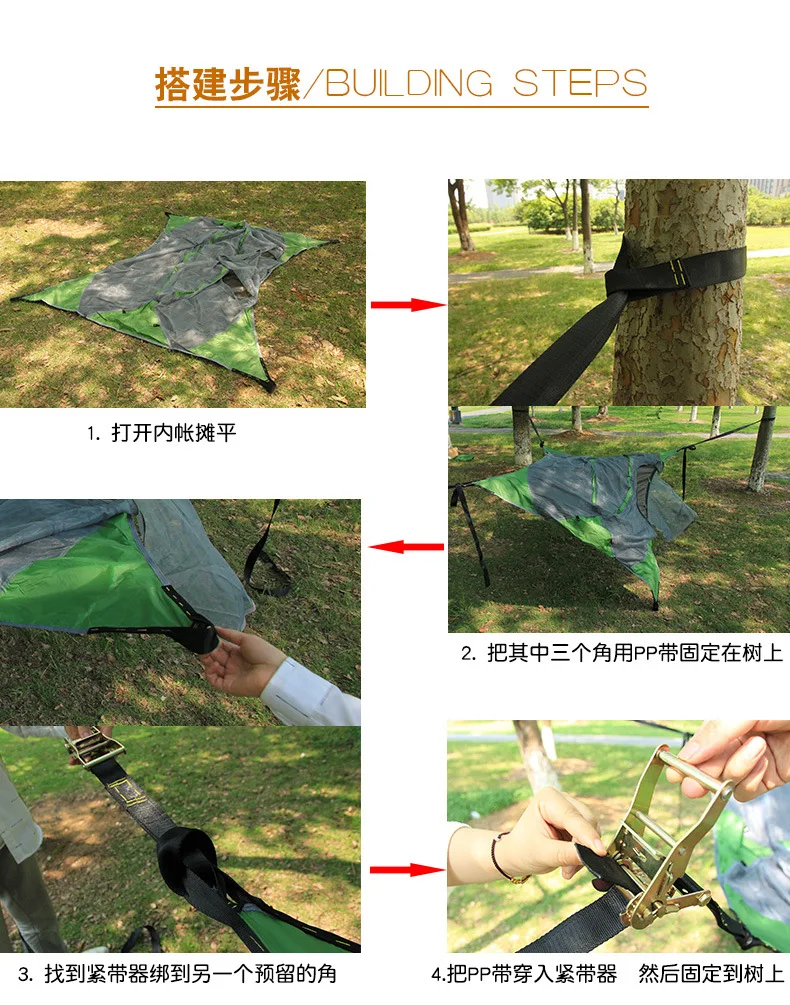 搭建步骤/BUILDING STEPS

1. 打开内帐摊平

2. 把其中三个角用PP带固定在树上

3. 找到紧带器绑到另一个预留的角

4.把PP带穿入紧带器　然后固定到树上