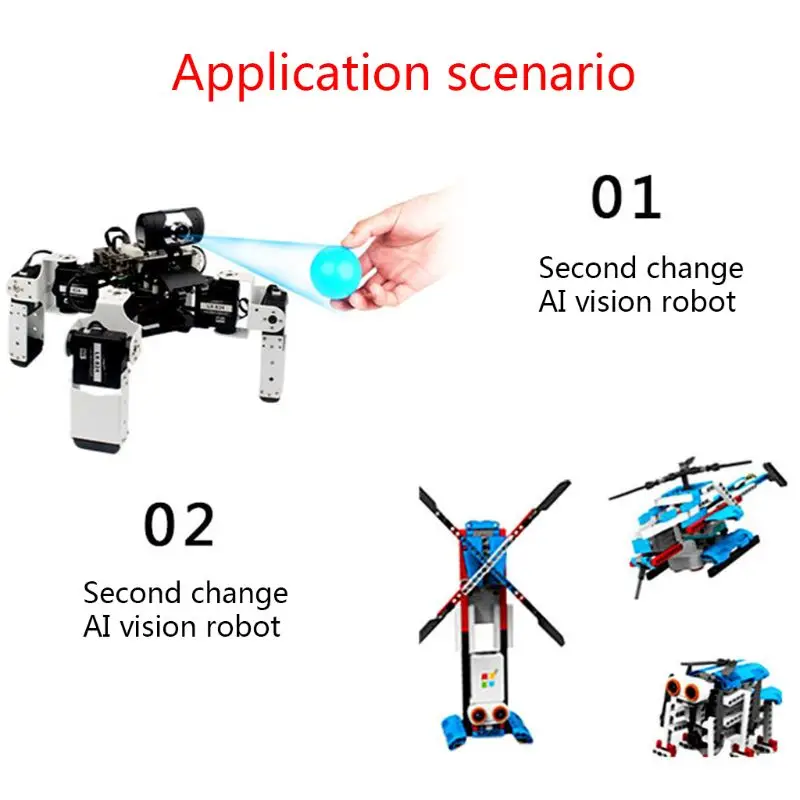 Application scenario

01

Second change
AI vision robot

02

Second change
AI vision robot