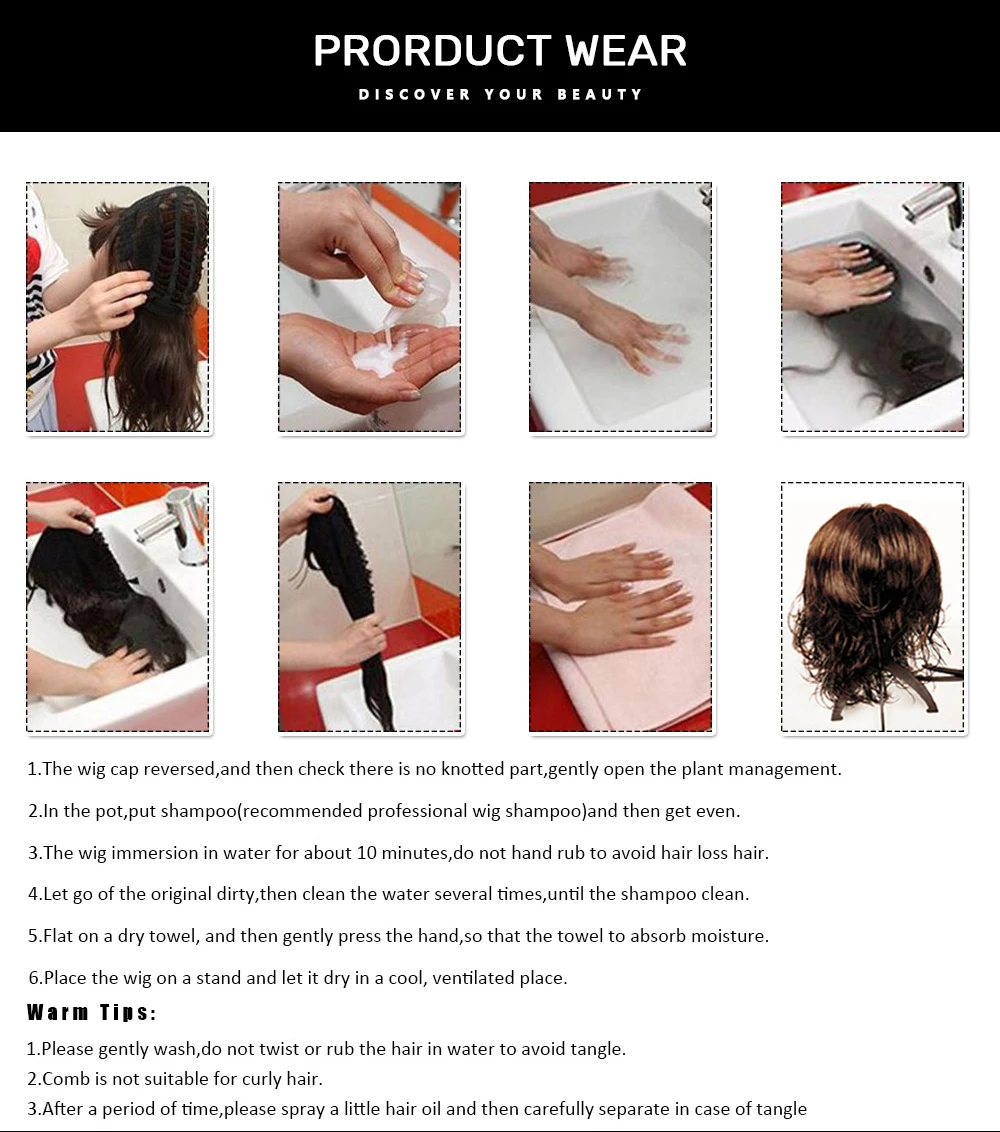 PRORDUCT WEAR
DISCOVER YOUR BEAUTY

1.The wig cap reversed,and then check there is no knotted part,gently open the plant management.

2.In the pot,put shampoo(recommended professional wig shampoo)and then get even.

3.The wig immersion in water for about 10 minutes,do not hand rub to avoid hair loss hair.

4.Let go of the original dirty,then clean the water several times,until the shampoo clean.

5.Flat on a dry towel, and then gently press the hand,so that the towel to absorb moisture.

6.Place the wig on a stand and let it dry in a cool, ventilated place.

Warm Tips:

1.Please gently wash,do not twist or rub the hair in water to avoid tangle.
2.Comb is not suitable for curly hair.
3.After a period of time,please spray a little hair oil and then carefully separate in case of tangle