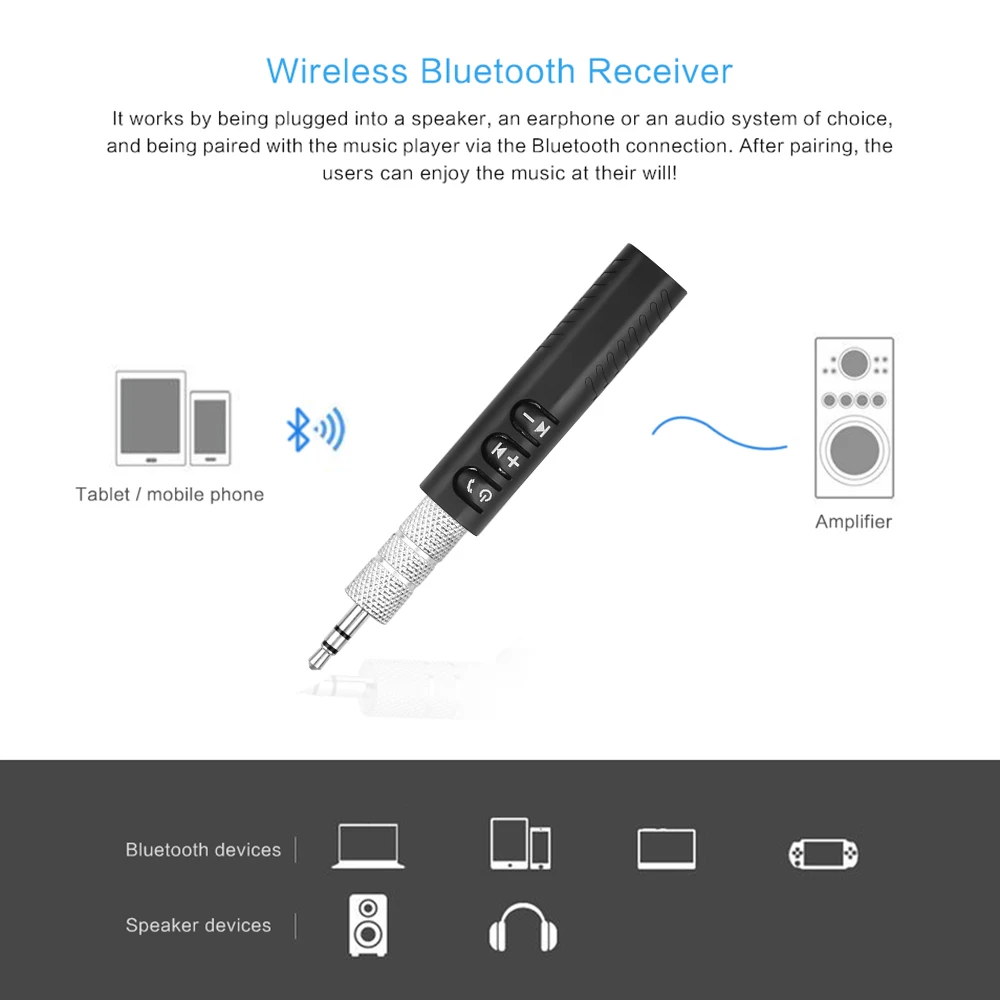 Wireless Bluetooth Receiver

It works by being plugged into a speaker, an earphone or an audio system of choice, and being paired with the music player via the Bluetooth connection. After pairing, the users can enjoy the music at their will!

Tablet / mobile phone

Amplifier

Bluetooth devices

Speaker devices