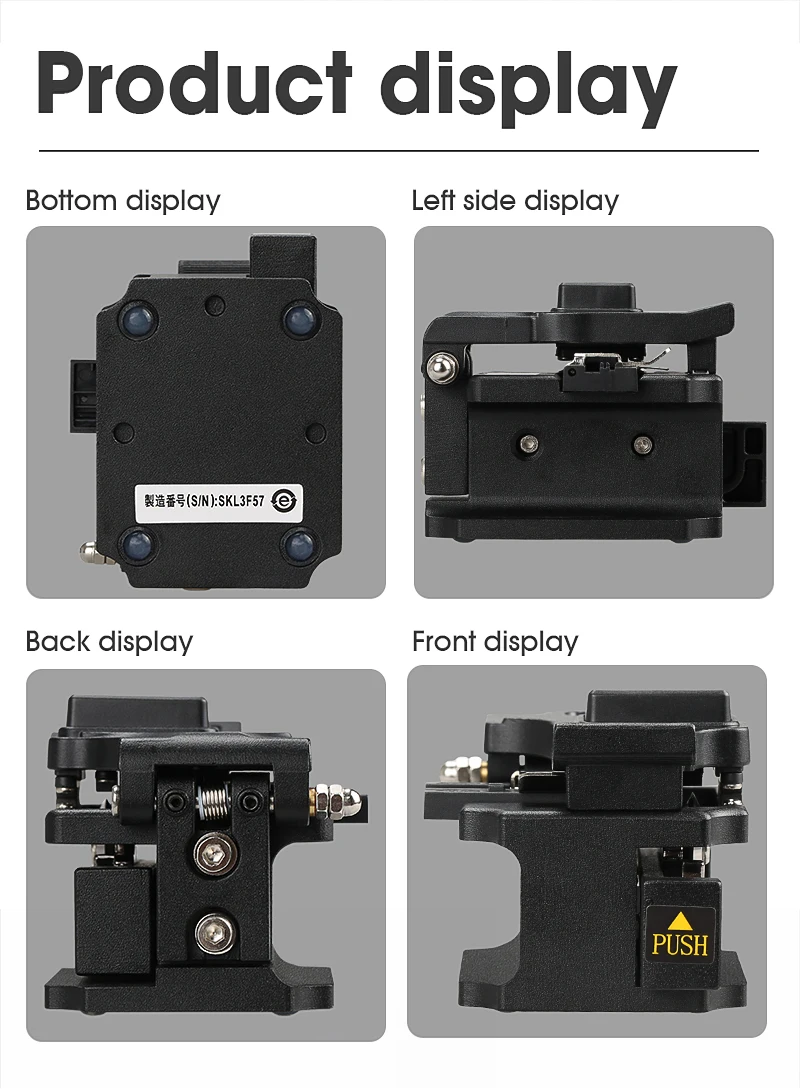 Product display

Bottom display

製造番号(S/N):SKL3F57

Left side display

Back display

Front display

PUSH